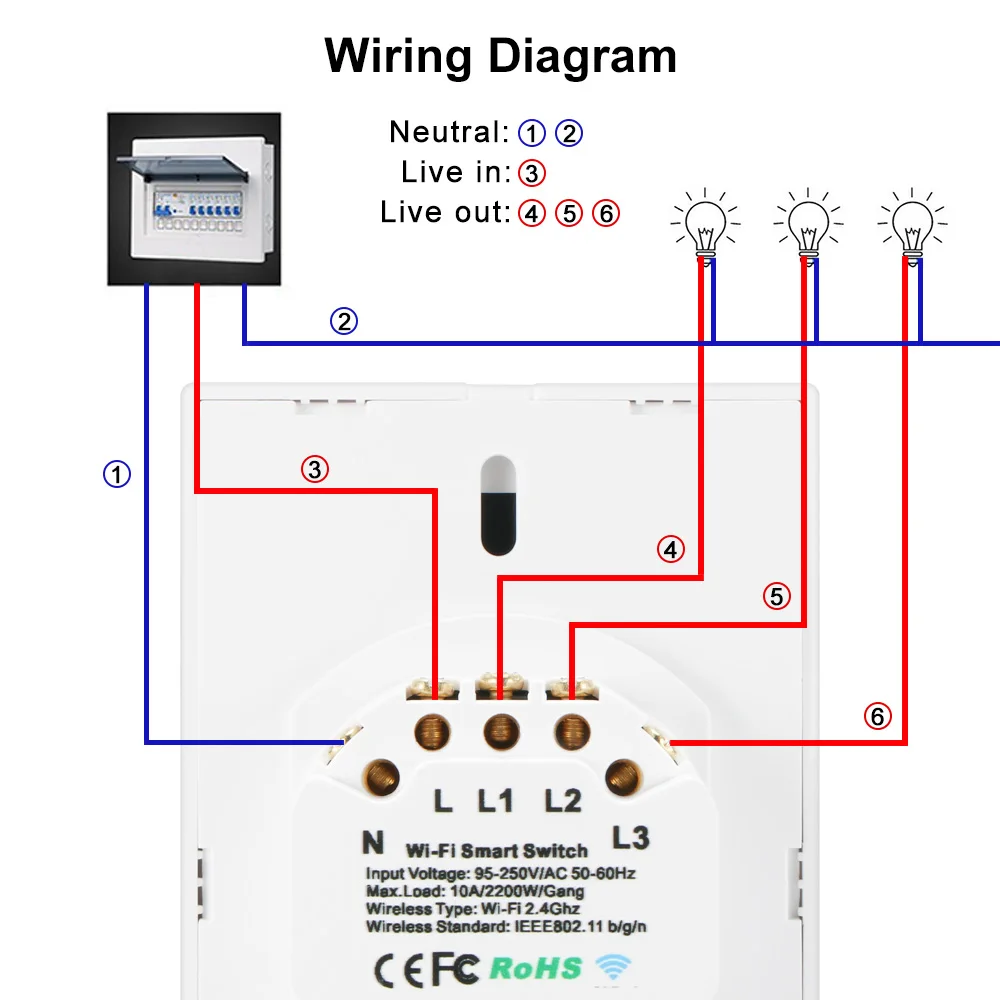 Wiring Diagram

Neutral: ① ②
Live in: ③
Live out: ④ ⑤ ⑥

②

①

③

④

⑤

⑥

L L1 L2

N L3

Wi-Fi Smart Switch
Input Voltage: 95-250V/AC 50-60Hz
Max.Load: 10A/2200W/Gang
Wireless Type: Wi-Fi 2.4Ghz
Wireless Standard: IEEE802.11 b/g/n

CE FC RoHS