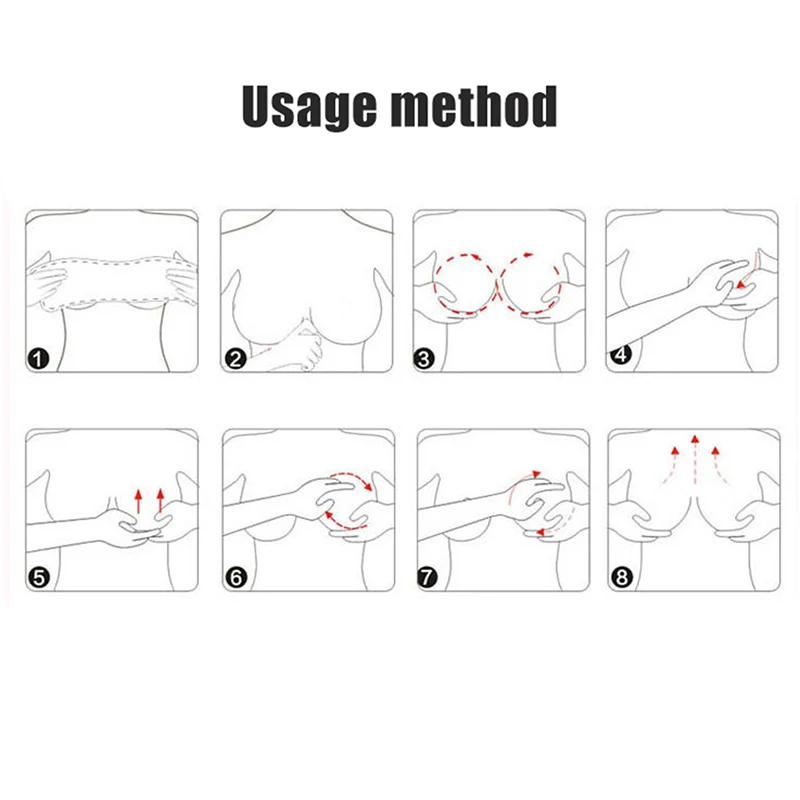 Usage method

1

2

3

4

5

6

7

8