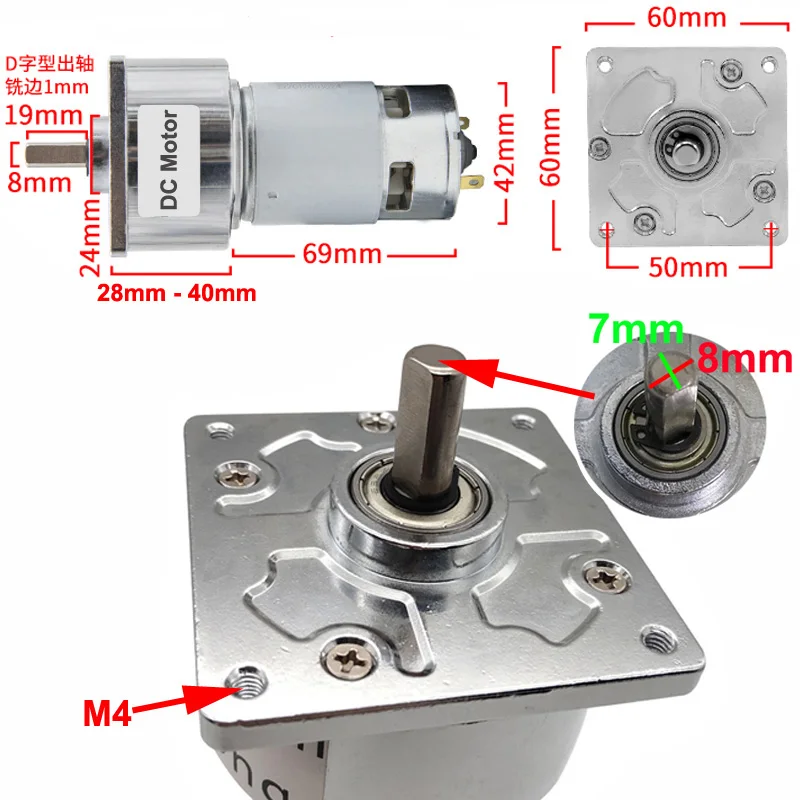 D字型出轴
铣边1mm
19mm
8mm
DC Motor
24mm
28mm - 40mm
69mm
42mm
60mm
60mm
50mm
7mm
8mm
M4