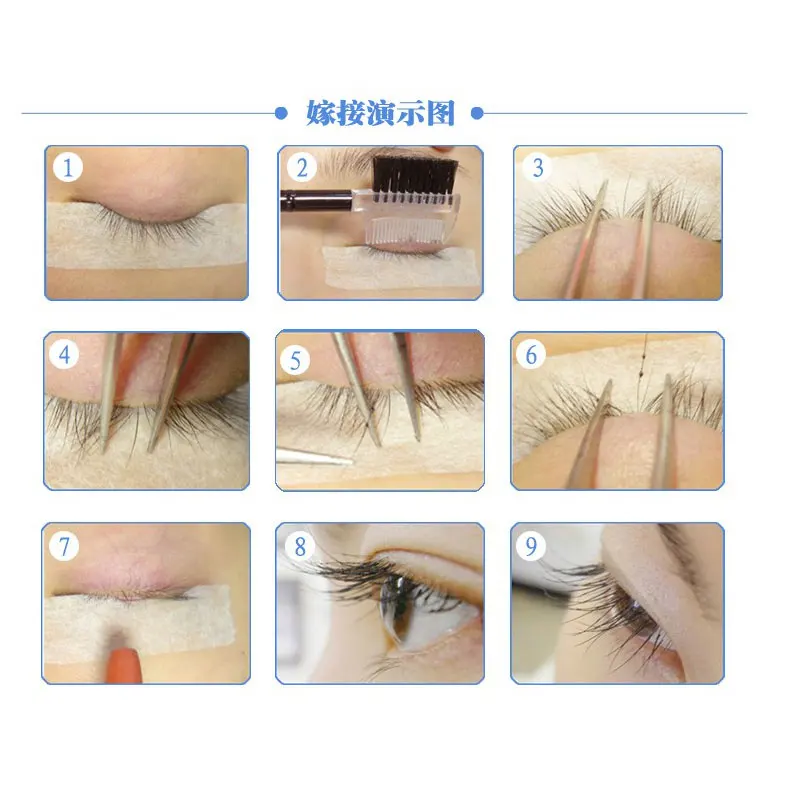 嫁接演示图

1

2

3

4

5

6

7

8

9