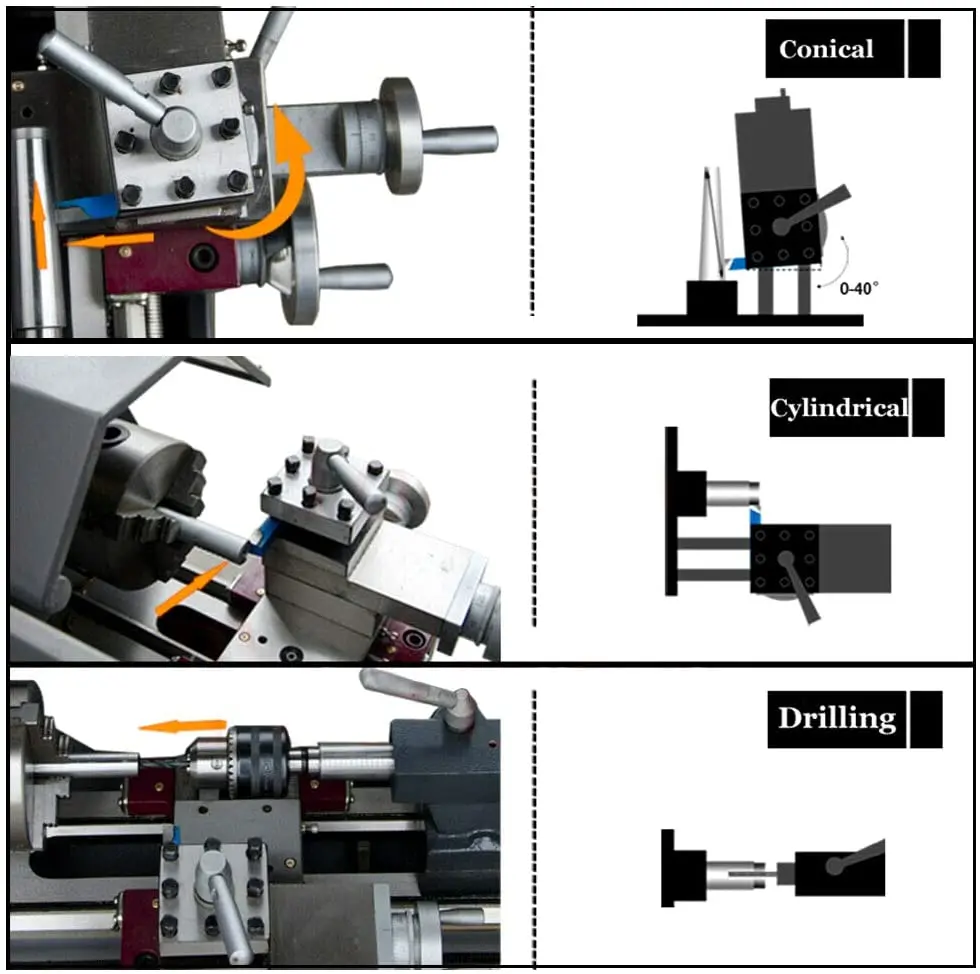 Conical

0-40°

Cylindrical

Drilling