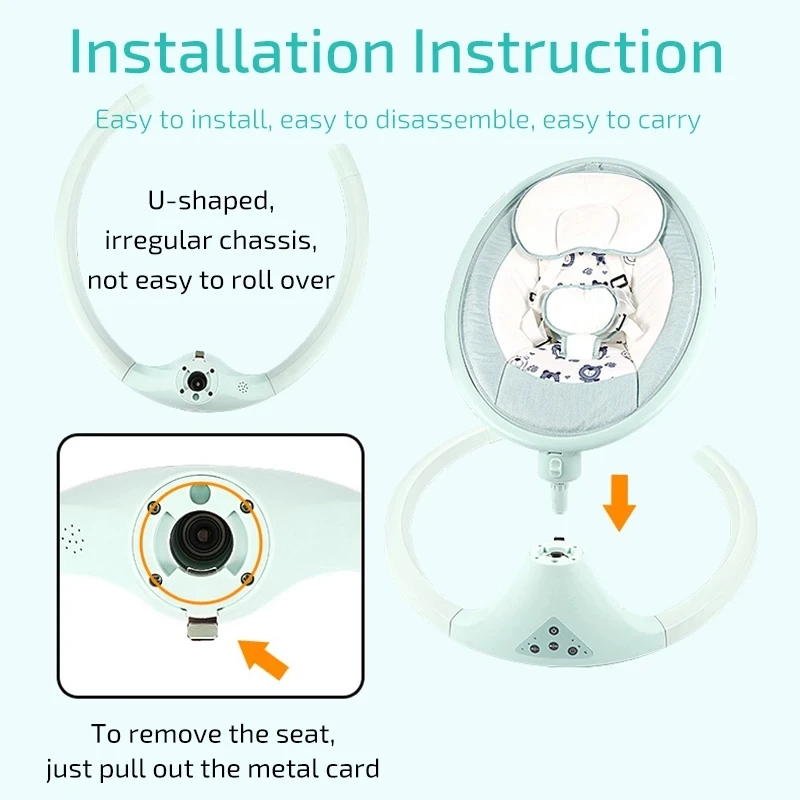 Installation Instruction

Easy to install, easy to disassemble, easy to carry

U-shaped, irregular chassis, not easy to roll over

To remove the seat, just pull out the metal card