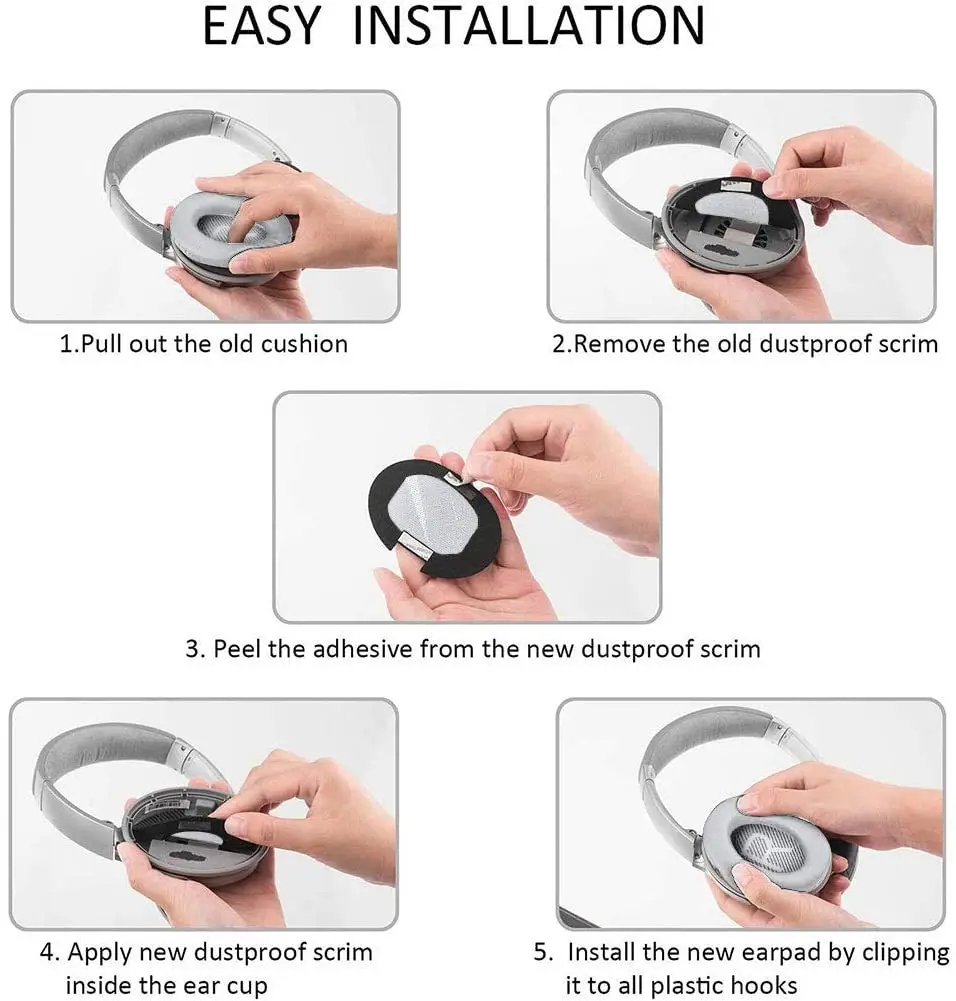 EASY INSTALLATION

1.Pull out the old cushion

2.Remove the old dustproof scrim

3. Peel the adhesive from the new dustproof scrim

4. Apply new dustproof scrim inside the ear cup

5. Install the new earpad by clipping it to all plastic hooks