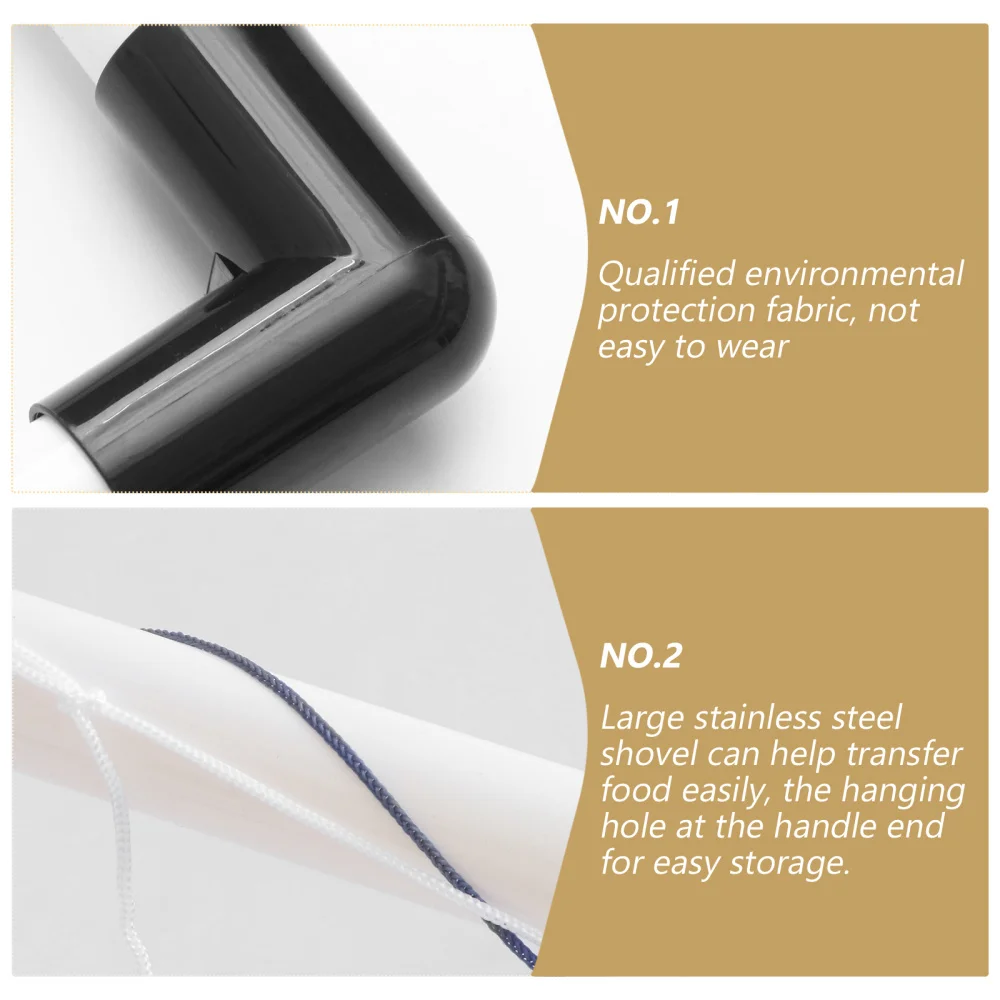 NO.1

Qualified environmental protection fabric, not easy to wear

NO.2

Large stainless steel shovel can help transfer food easily, the hanging hole at the handle end for easy storage.