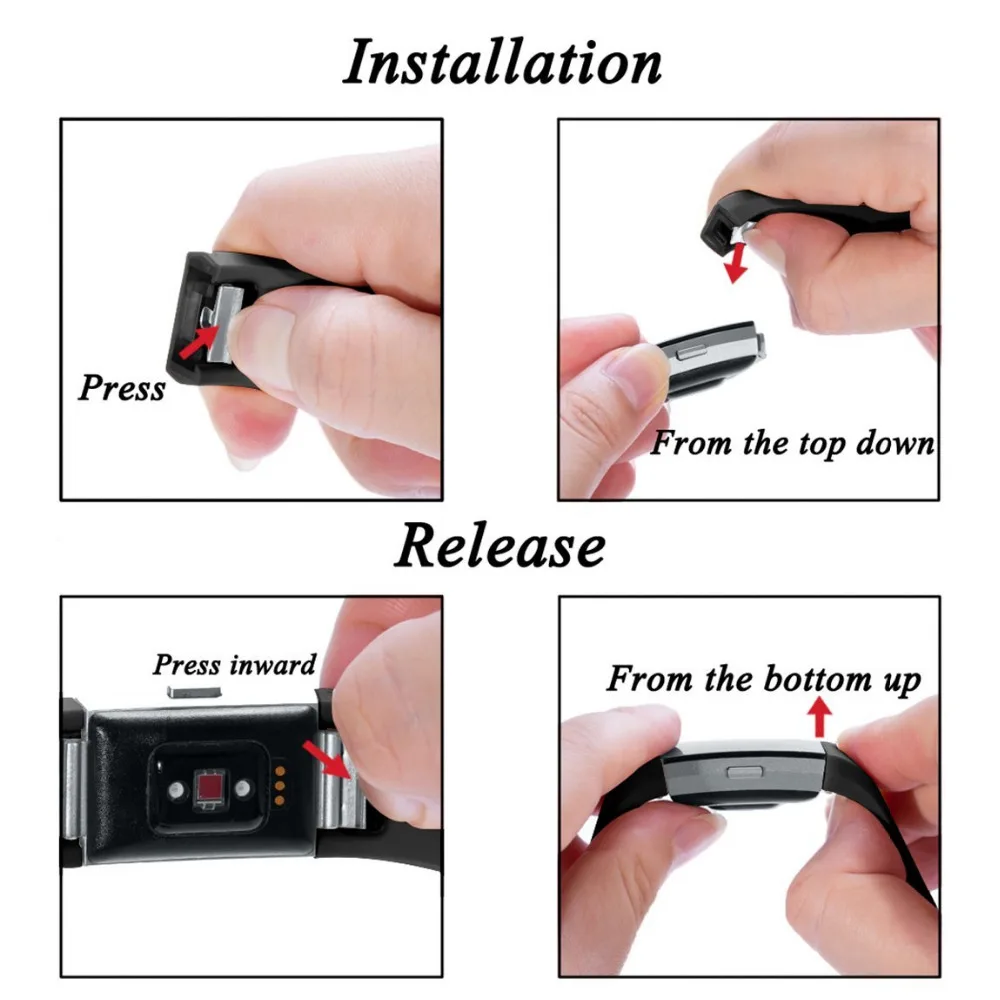 Installation

Press

From the top down

Release

Press inward

From the bottom up