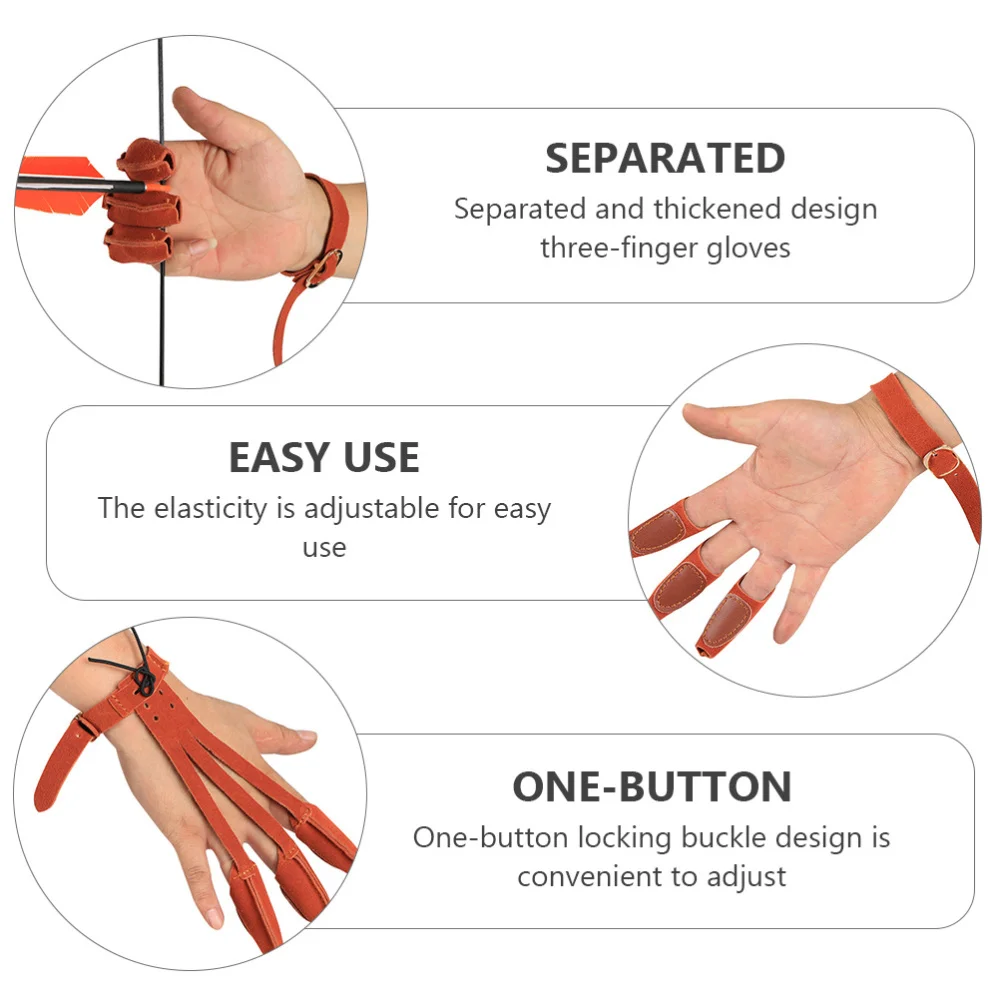 SEPARATED
Separated and thickened design three-finger gloves

EASY USE
The elasticity is adjustable for easy use

ONE-BUTTON
One-button locking buckle design is convenient to adjust