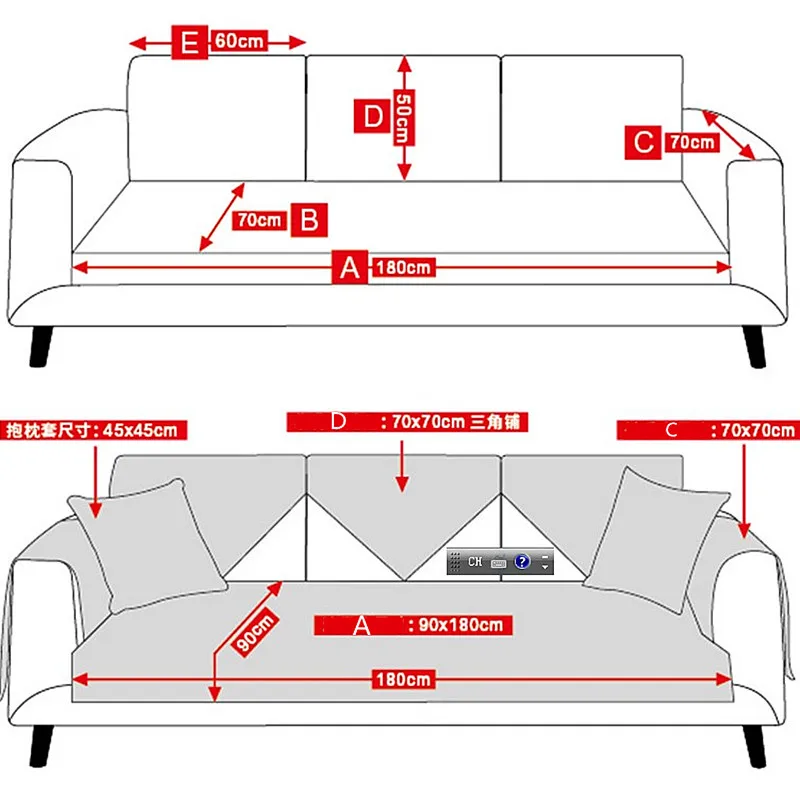 E 60cm

D 50cm

C 70cm

70cm B

A 180cm

抱枕套尺寸: 45x45cm

D : 70x70cm 三角铺

C : 70x70cm

CH

90cm

A : 90x180cm

180cm