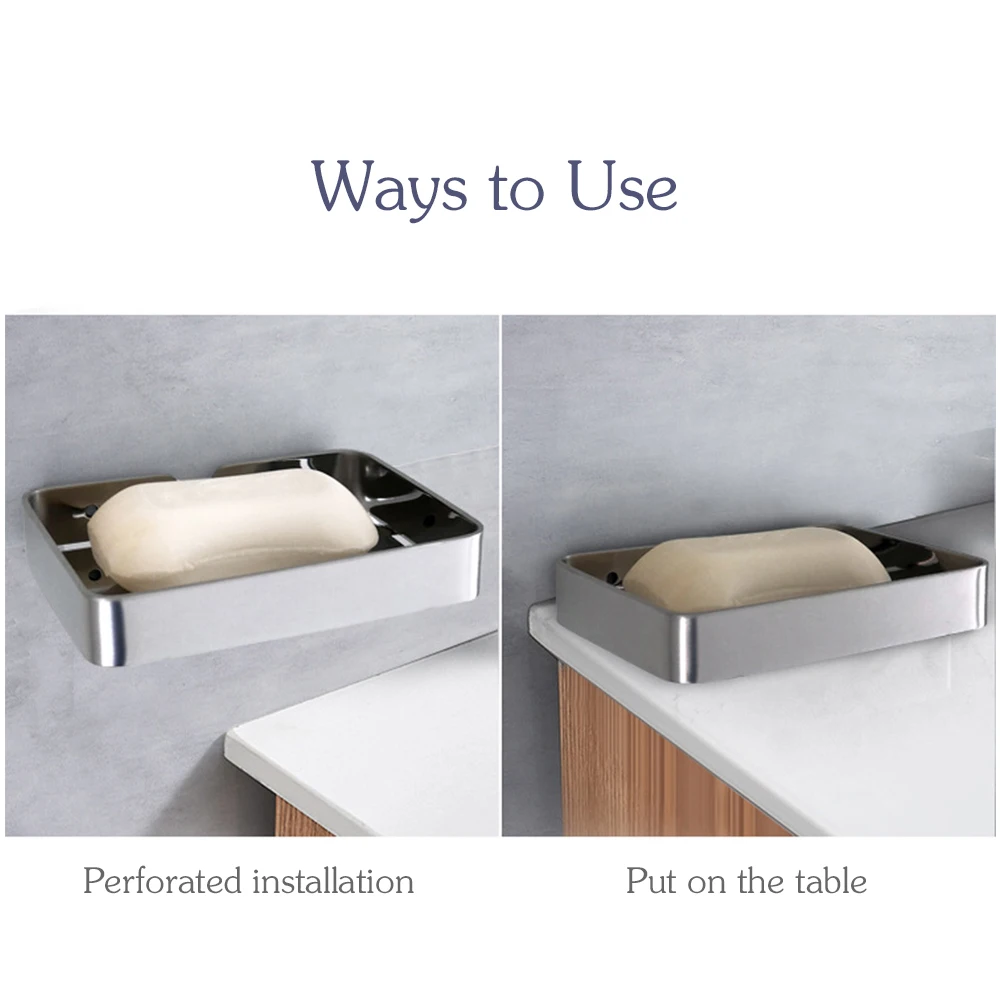 Ways to Use

Perforated installation

Put on the table