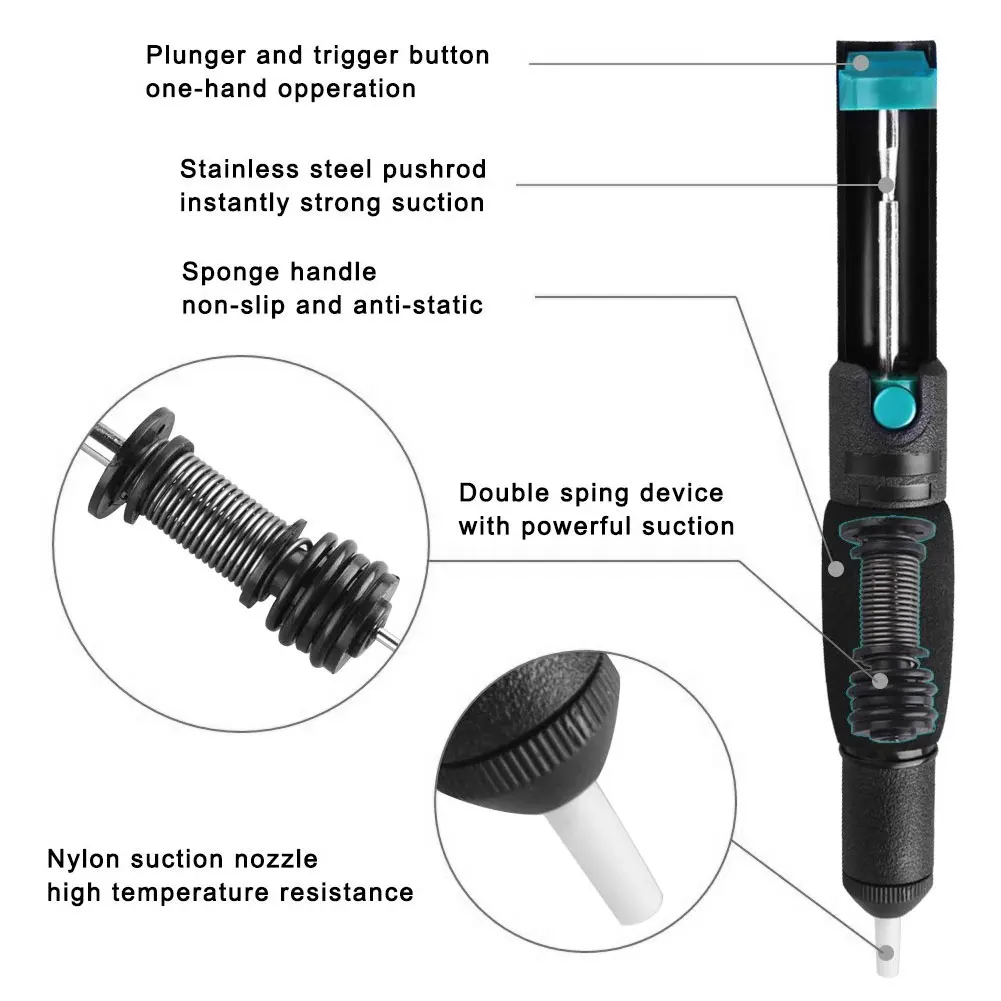 Plunger and trigger button
one-hand opperation

Stainless steel pushrod
instantly strong suction

Sponge handle
non-slip and anti-static

Double sping device
with powerful suction

Nylon suction nozzle
high temperature resistance