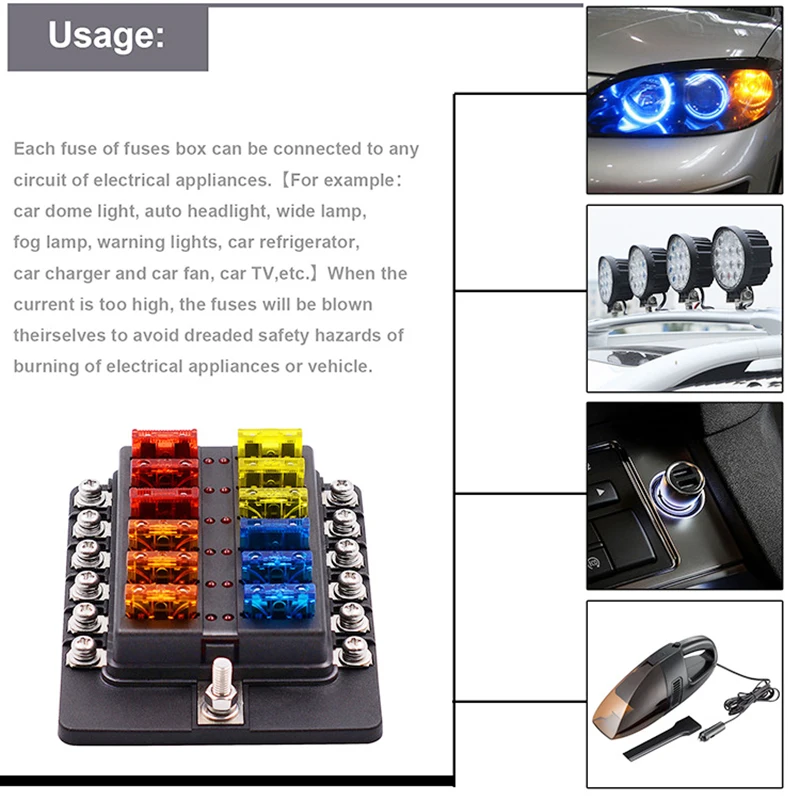 Usage:

Each fuse of fuses box can be connected to any circuit of electrical appliances.【For example: car dome light, auto headlight, wide lamp, fog lamp, warning lights, car refrigerator, car charger and car fan, car TV,etc.】When the current is too high, the fuses will be blown theirselves to avoid dreaded safety hazards of burning of electrical appliances or vehicle.