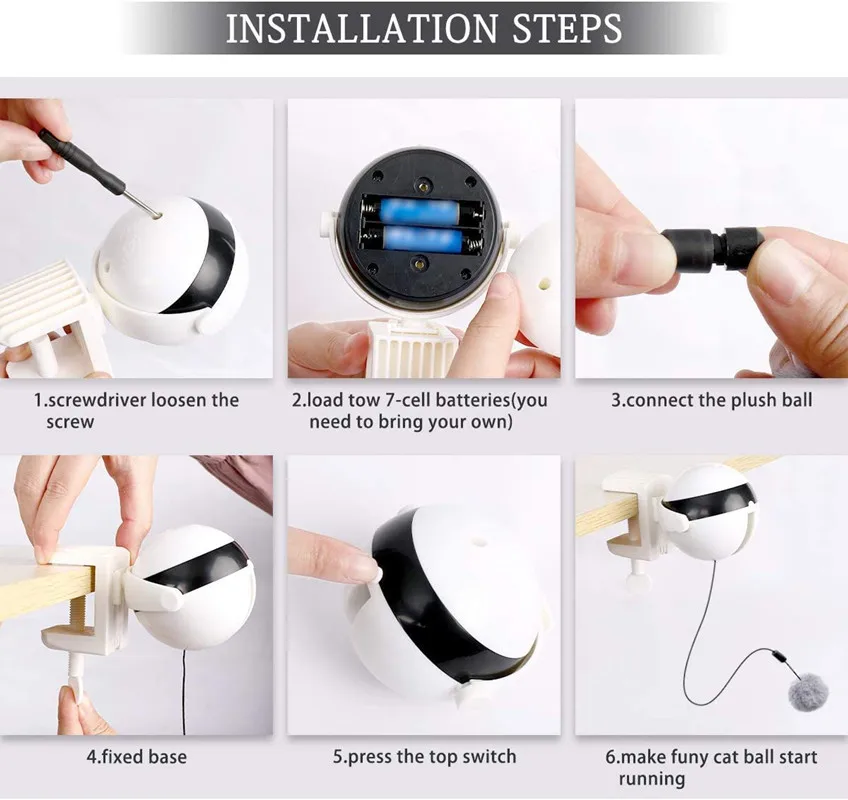 INSTALLATION STEPS

1.screwdriver loosen the screw

2.load tow 7-cell batteries(you need to bring your own)

3.connect the plush ball

4.fixed base

5.press the top switch

6.make funy cat ball start running