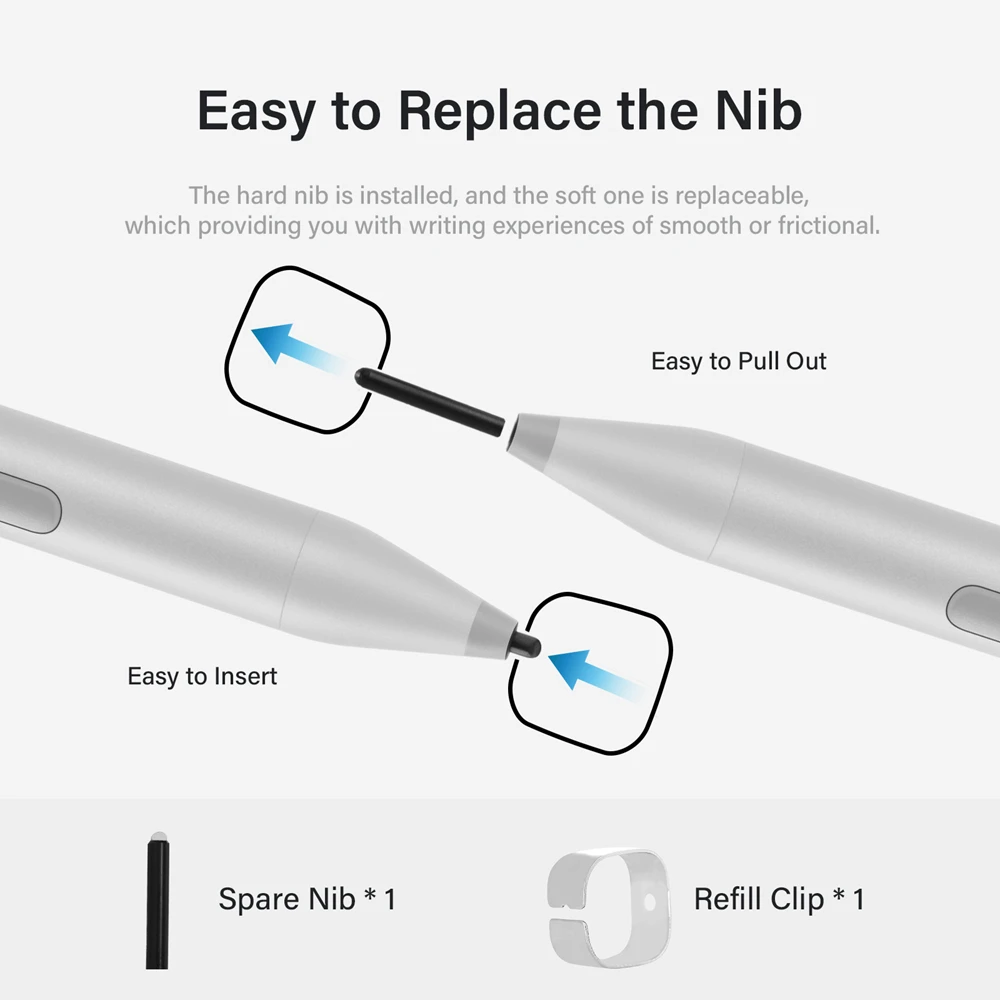 Easy to Replace the Nib

The hard nib is installed, and the soft one is replaceable, which providing you with writing experiences of smooth or frictional.

Easy to Pull Out

Easy to Insert

Spare Nib * 1

Refill Clip * 1