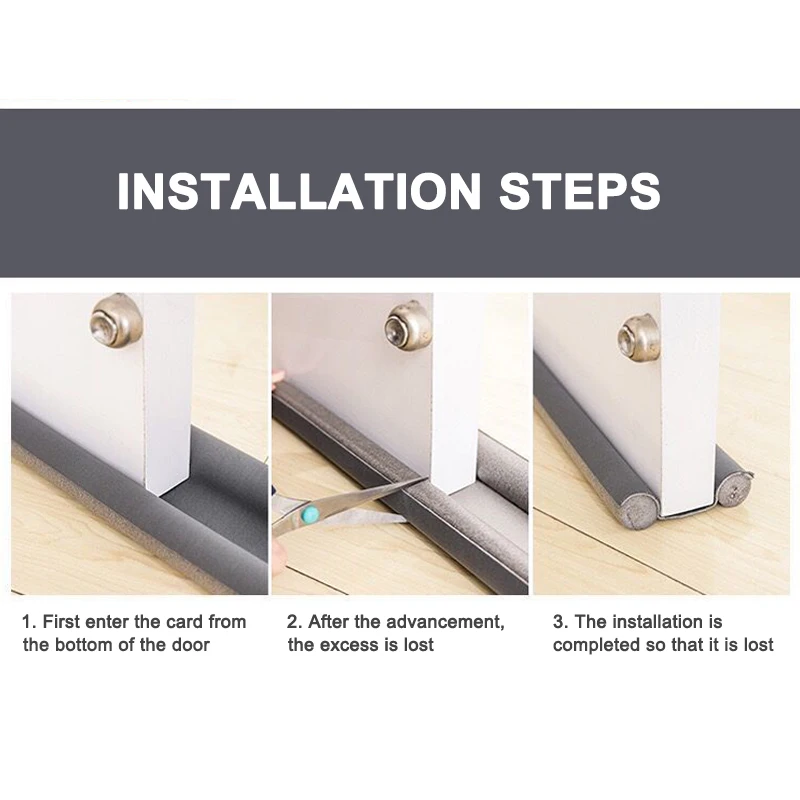 INSTALLATION STEPS

1. First enter the card from the bottom of the door

2. After the advancement, the excess is lost

3. The installation is completed so that it is lost