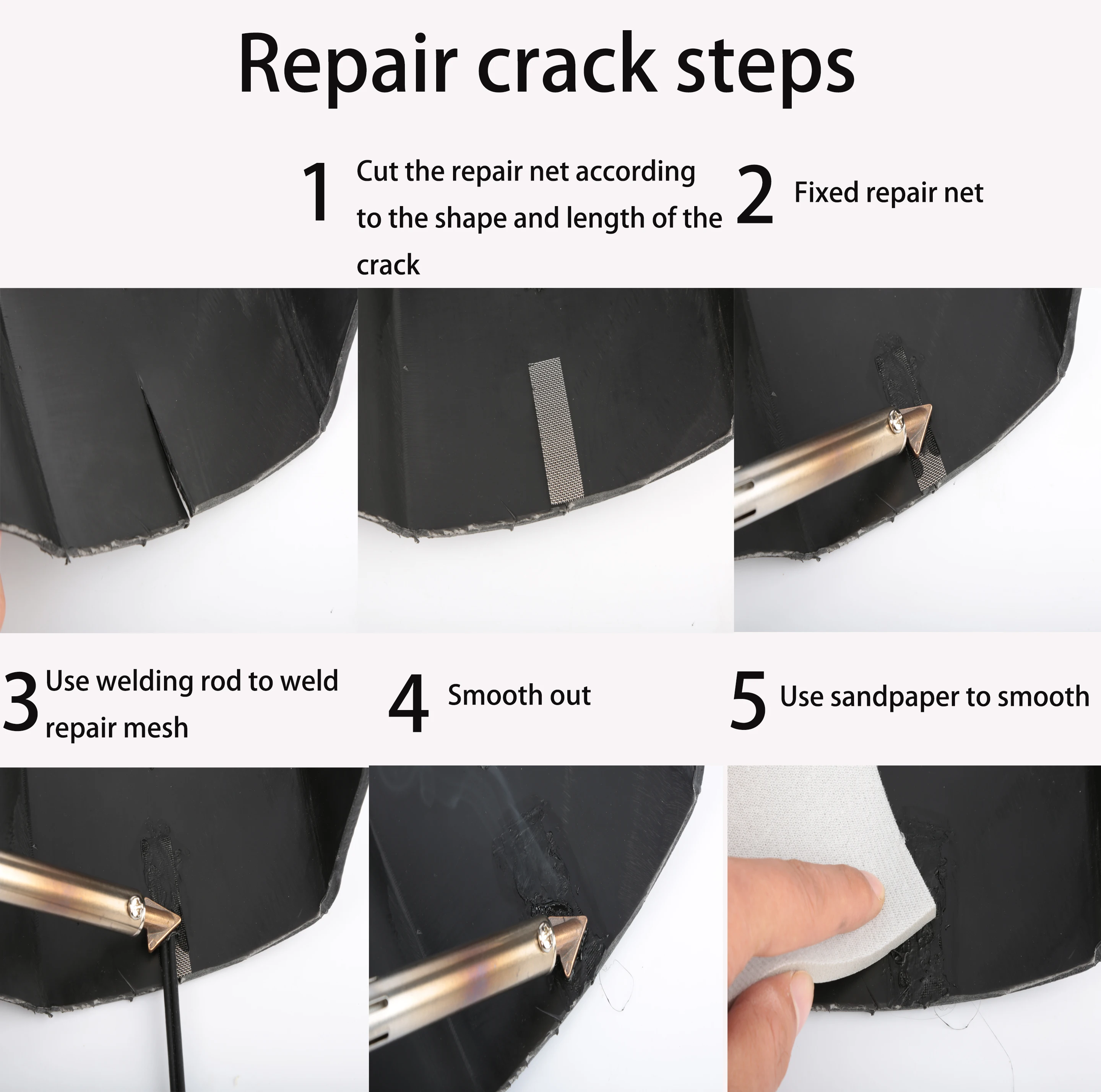 Repair crack steps

1 Cut the repair net according to the shape and length of the crack

2 Fixed repair net

3 Use welding rod to weld repair mesh

4 Smooth out

5 Use sandpaper to smooth