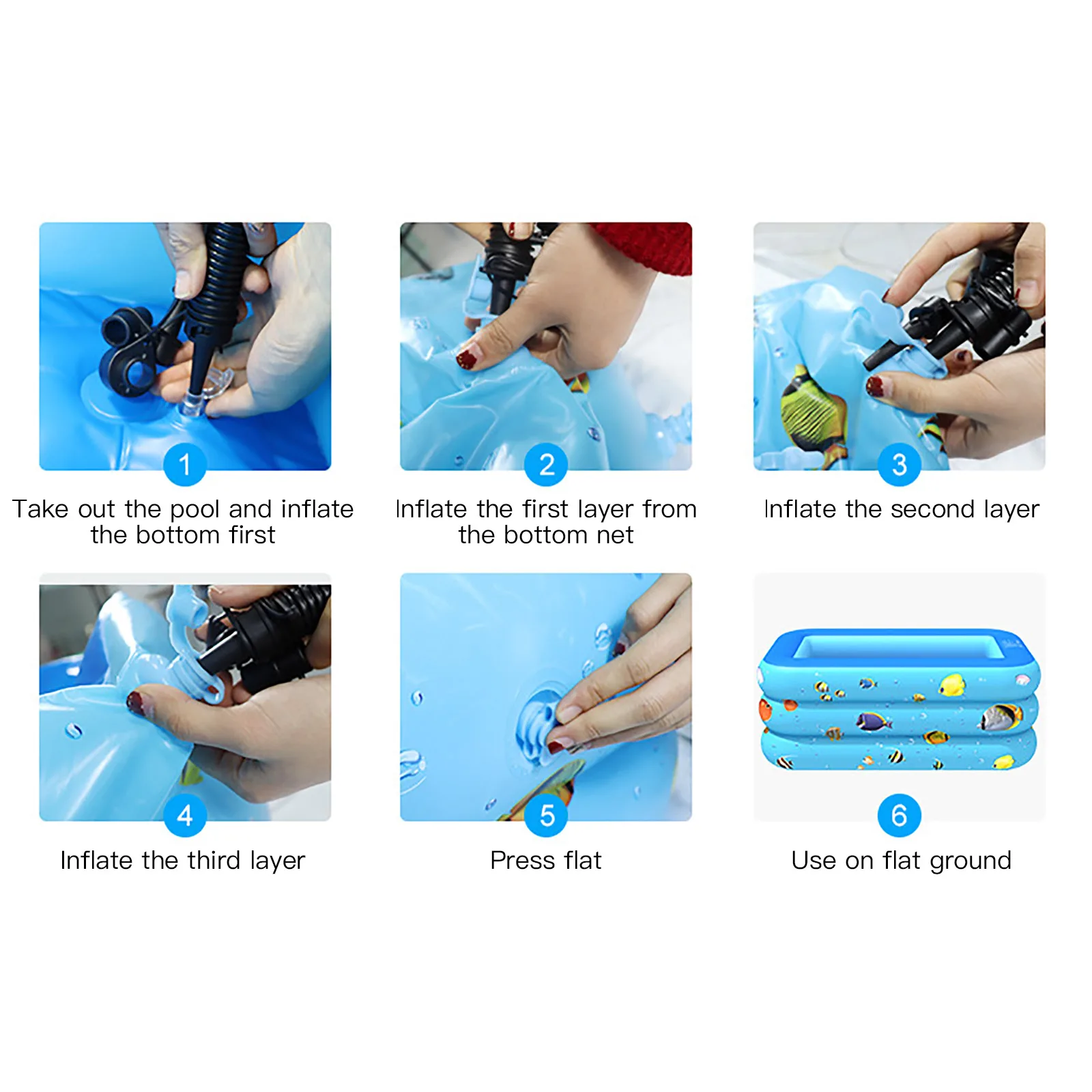 1
Take out the pool and inflate the bottom first

2
Inflate the first layer from the bottom net

3
Inflate the second layer

4
Inflate the third layer

5
Press flat

6
Use on flat ground