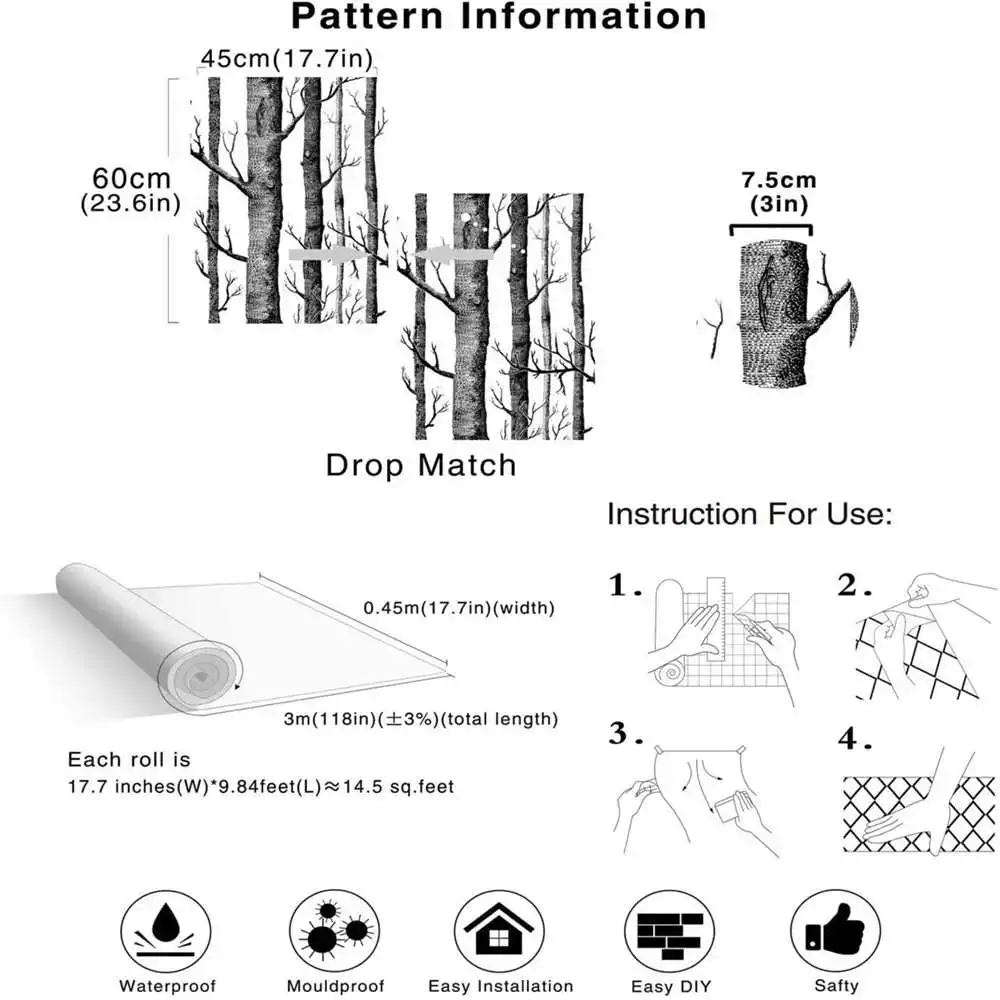 Pattern Information

45cm(17.7in)

60cm
(23.6in)

7.5cm
(3in)

Drop Match

Instruction For Use:

0.45m(17.7in)(width)

3m(118in)(±3%)(total length)

Each roll is
17.7 inches(W)*9.84feet(L)≈14.5 sq.feet

1.

2.

3.

4.

Waterproof

Mouldproof

Easy Installation

Easy DIY

Safty