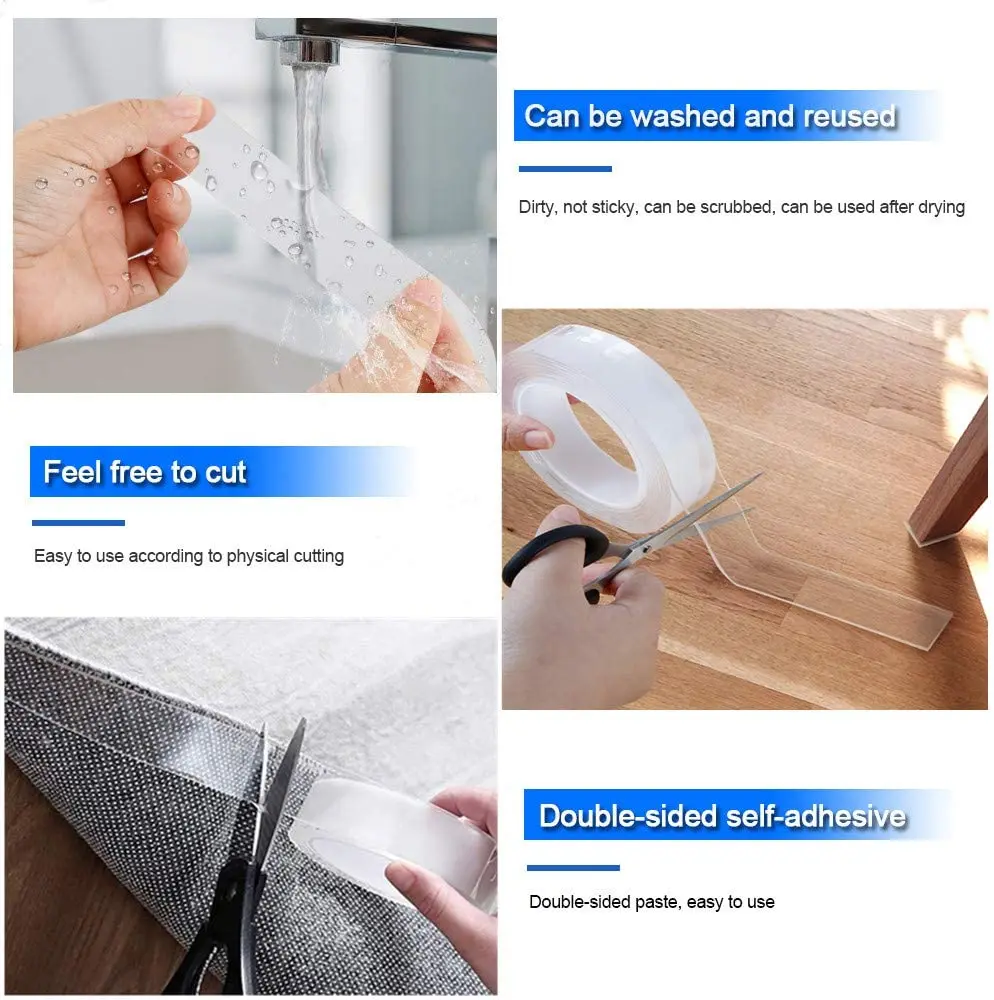 Can be washed and reused

Dirty, not sticky, can be scrubbed, can be used after drying

Feel free to cut

Easy to use according to physical cutting

Double-sided self-adhesive

Double-sided paste, easy to use