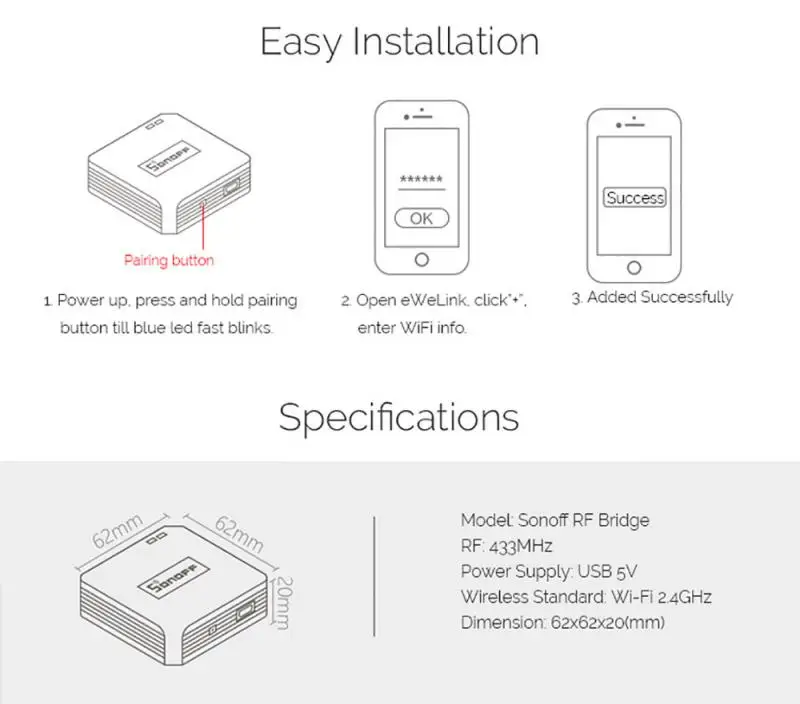 Easy Installation

SONOFF

Pairing button

1. Power up, press and hold pairing button till blue led fast blinks.

******

OK

2. Open eWeLink, click"+", enter WiFi info.

Success

3. Added Successfully

Specifications

62mm

62mm

20mm

SONOFF

Model: Sonoff RF Bridge
RF: 433MHz
Power Supply: USB 5V
Wireless Standard: Wi-Fi 2.4GHz
Dimension: 62x62x20(mm)