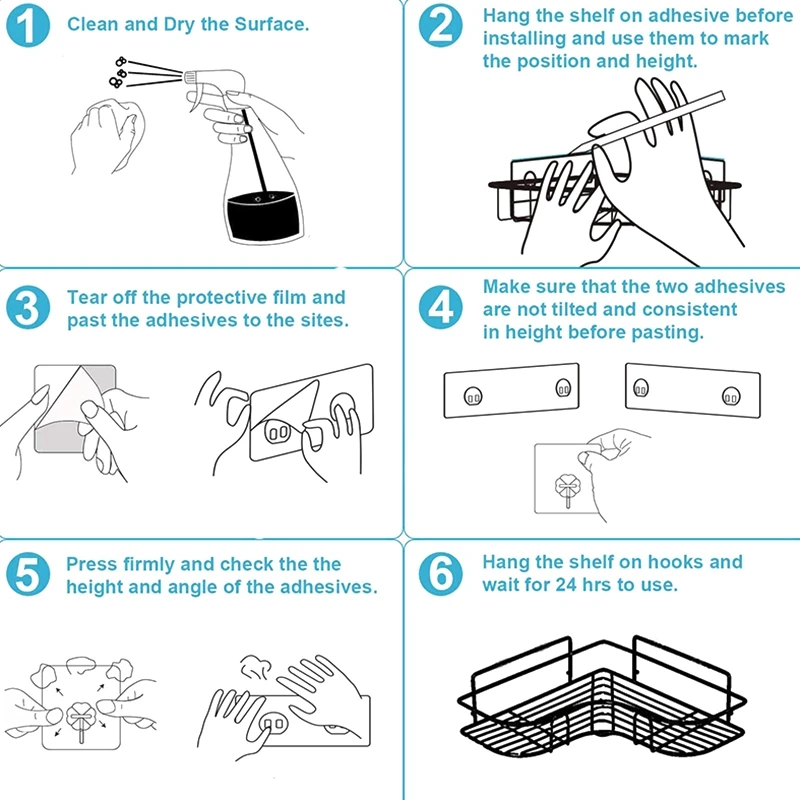 1 Clean and Dry the Surface.

2 Hang the shelf on adhesive before installing and use them to mark the position and height.

3 Tear off the protective film and past the adhesives to the sites.

4 Make sure that the two adhesives are not tilted and consistent in height before pasting.

5 Press firmly and check the the height and angle of the adhesives.

6 Hang the shelf on hooks and wait for 24 hrs to use.