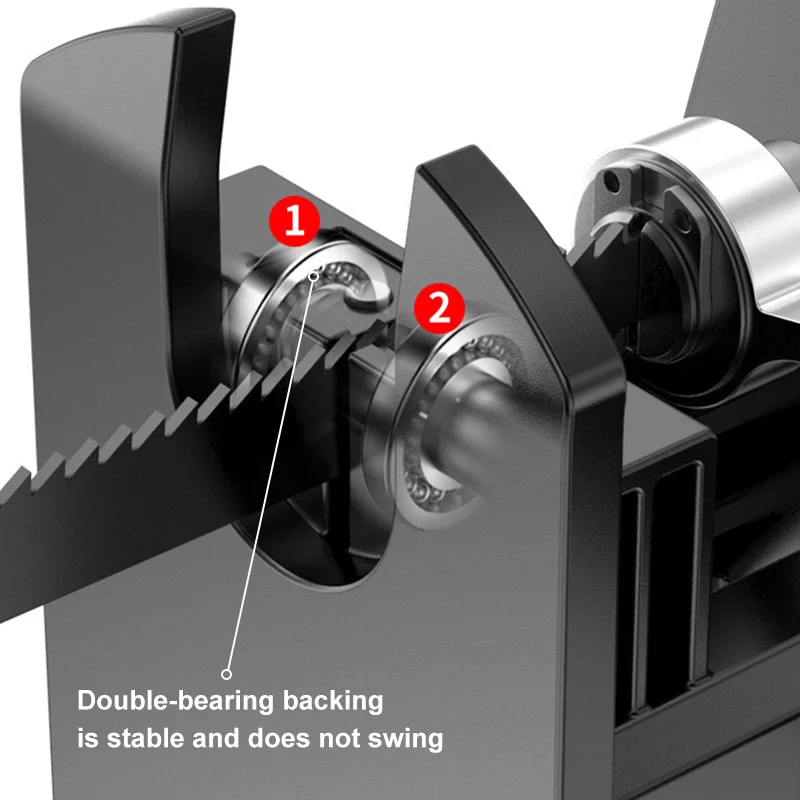 1

2

Double-bearing backing is stable and does not swing