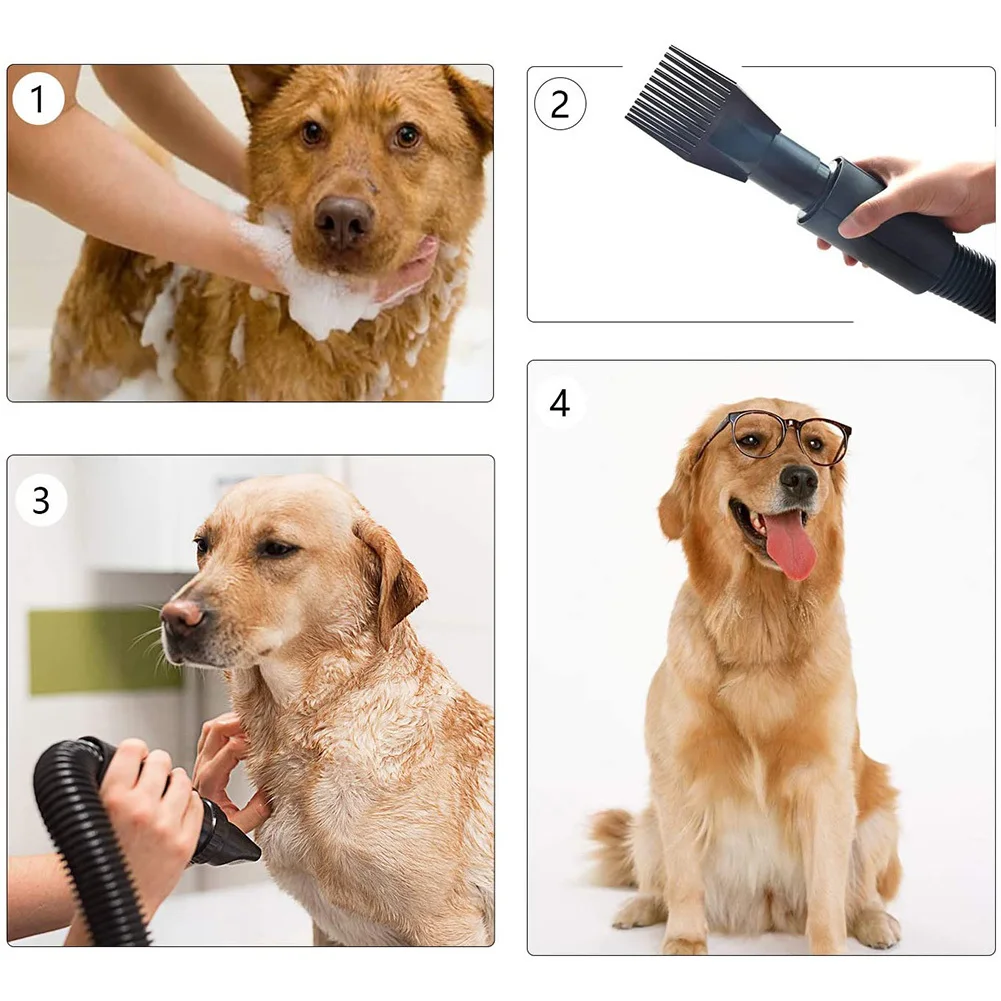 1

2

3

4