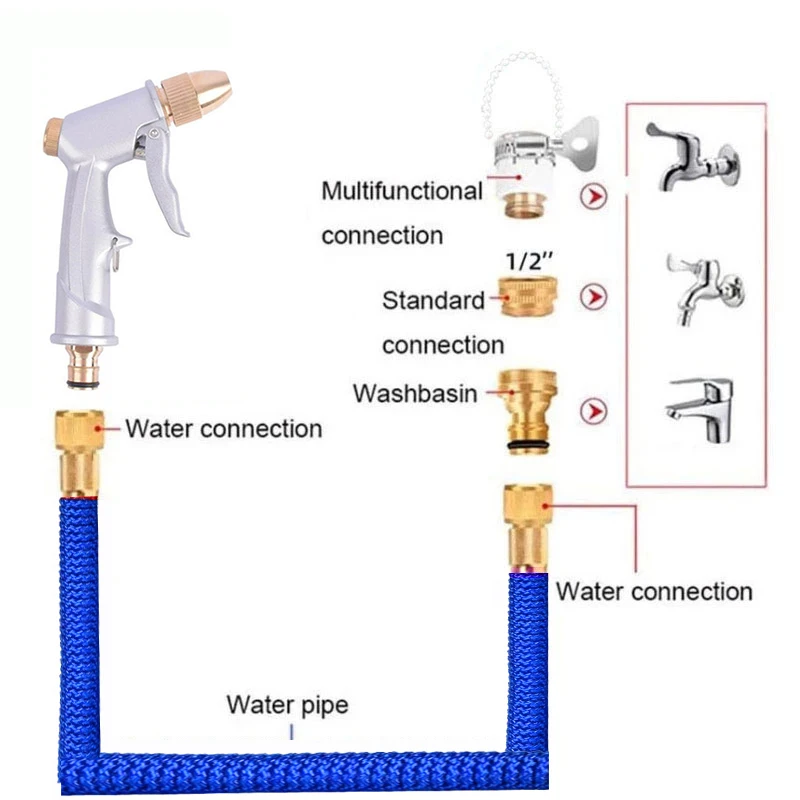 Multifunctional connection

1/2''

Standard connection

Washbasin

Water connection

Water connection

Water pipe