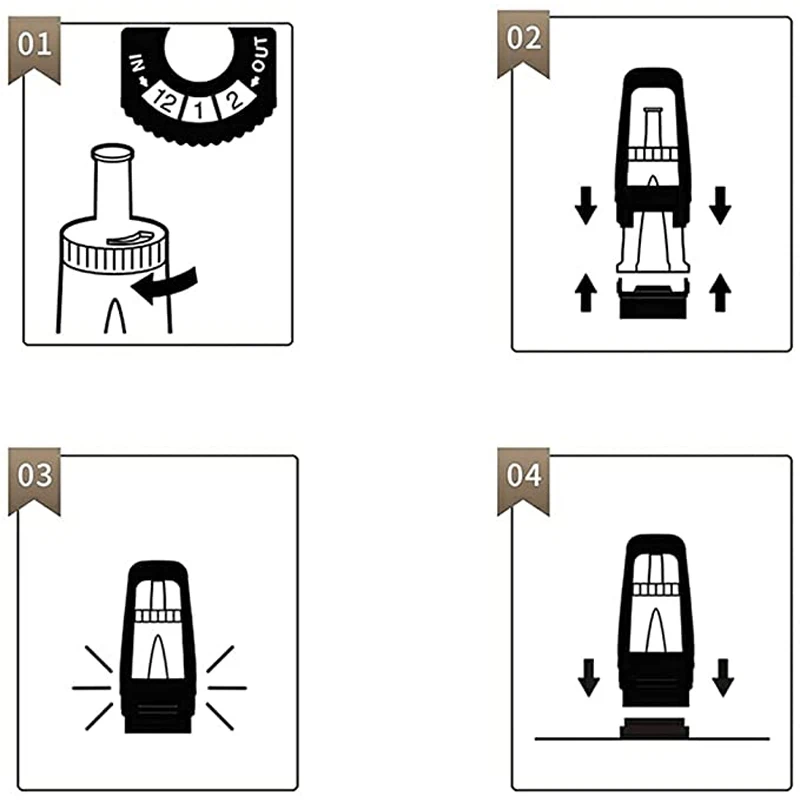 01

IN 12 1 2 OUT

02

03

04