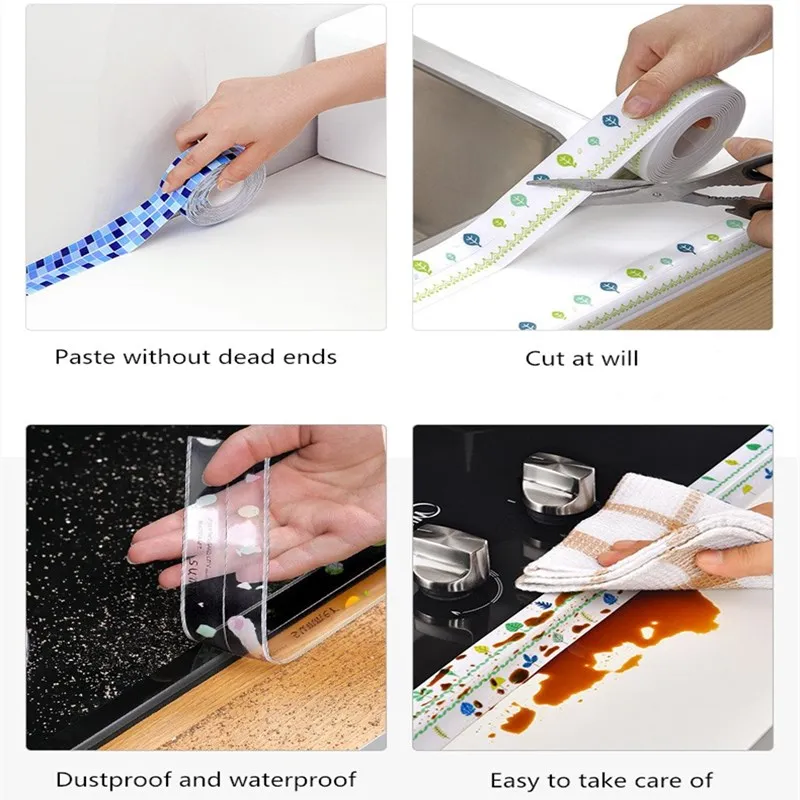 Paste without dead ends

Cut at will

Dustproof and waterproof

Easy to take care of