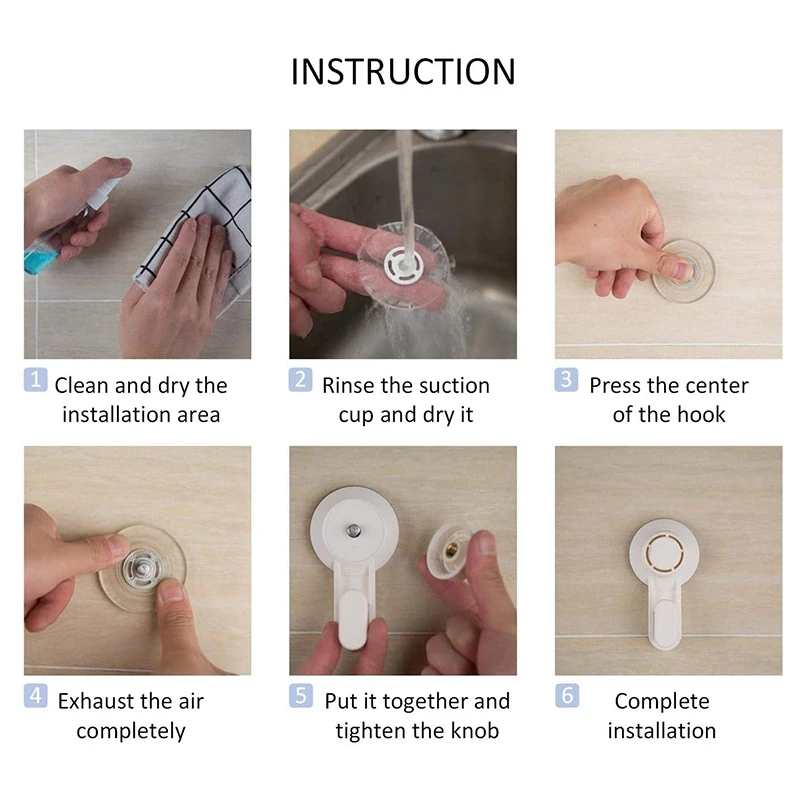 INSTRUCTION

1 Clean and dry the installation area

2 Rinse the suction cup and dry it

3 Press the center of the hook

4 Exhaust the air completely

5 Put it together and tighten the knob

6 Complete installation