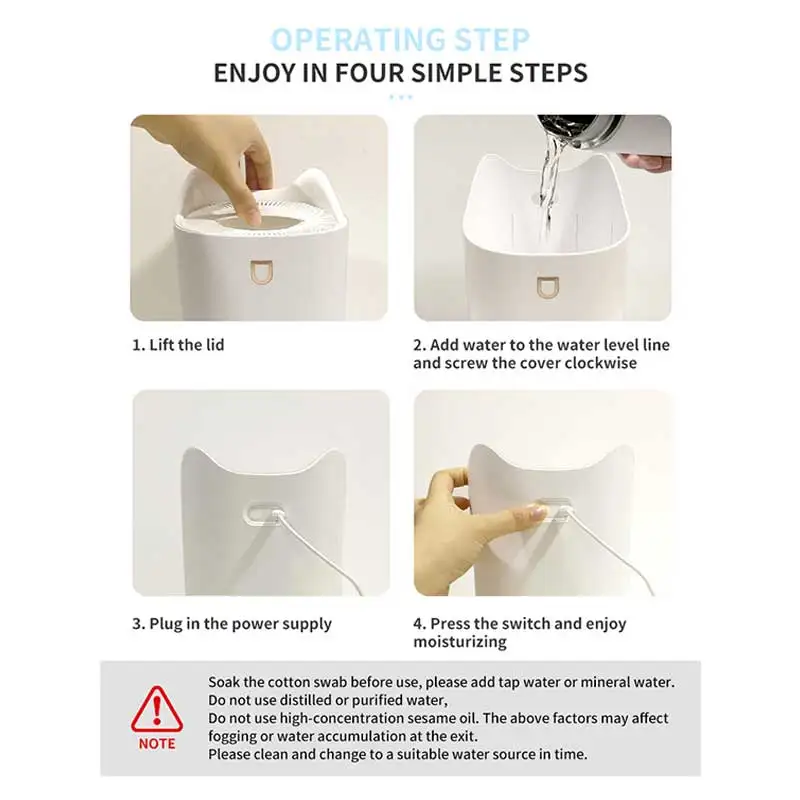 OPERATING STEP
ENJOY IN FOUR SIMPLE STEPS

1. Lift the lid

2. Add water to the water level line and screw the cover clockwise

3. Plug in the power supply

4. Press the switch and enjoy moisturizing

NOTE

Soak the cotton swab before use, please add tap water or mineral water.
Do not use distilled or purified water,
Do not use high-concentration sesame oil. The above factors may affect fogging or water accumulation at the exit.
Please clean and change to a suitable water source in time.