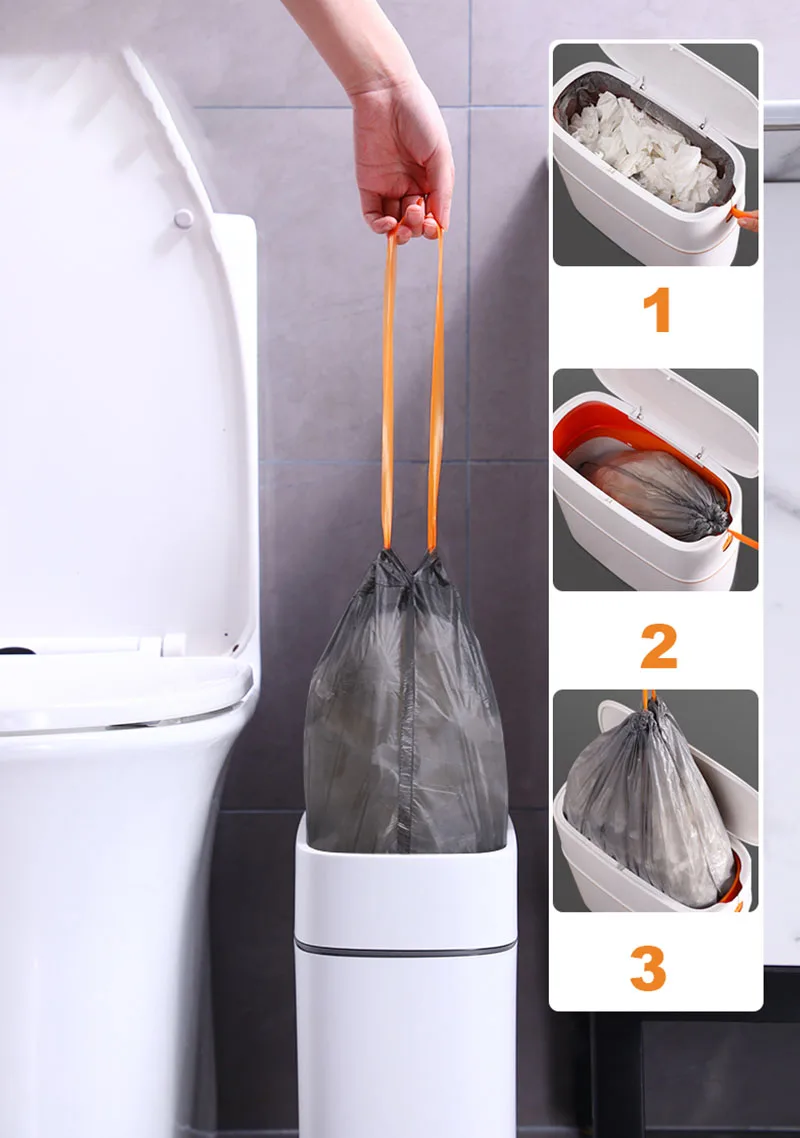 1

2

3