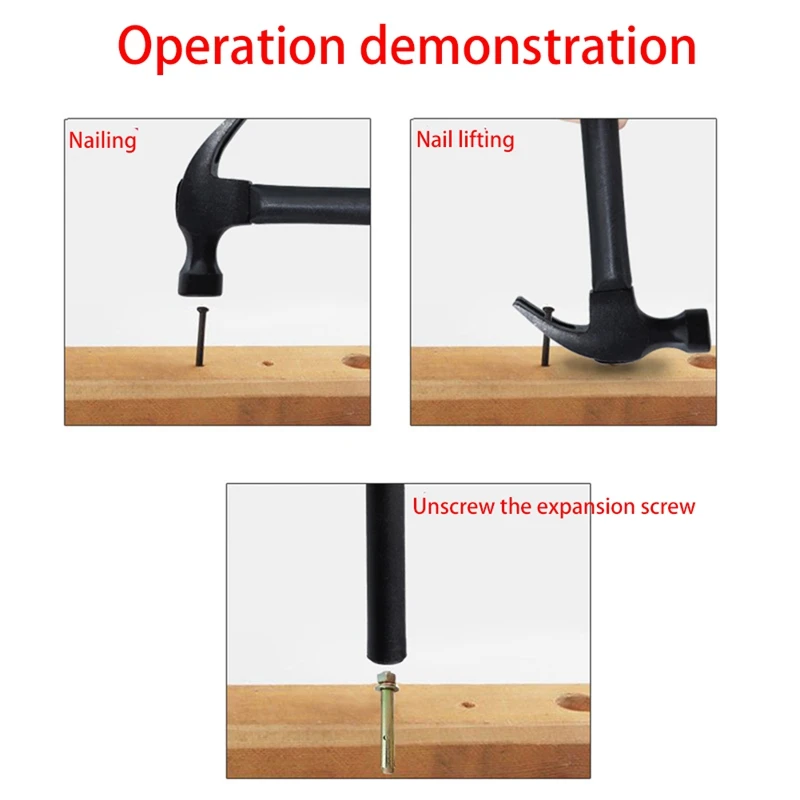 Operation demonstration

Nailing

Nail lifting

Unscrew the expansion screw