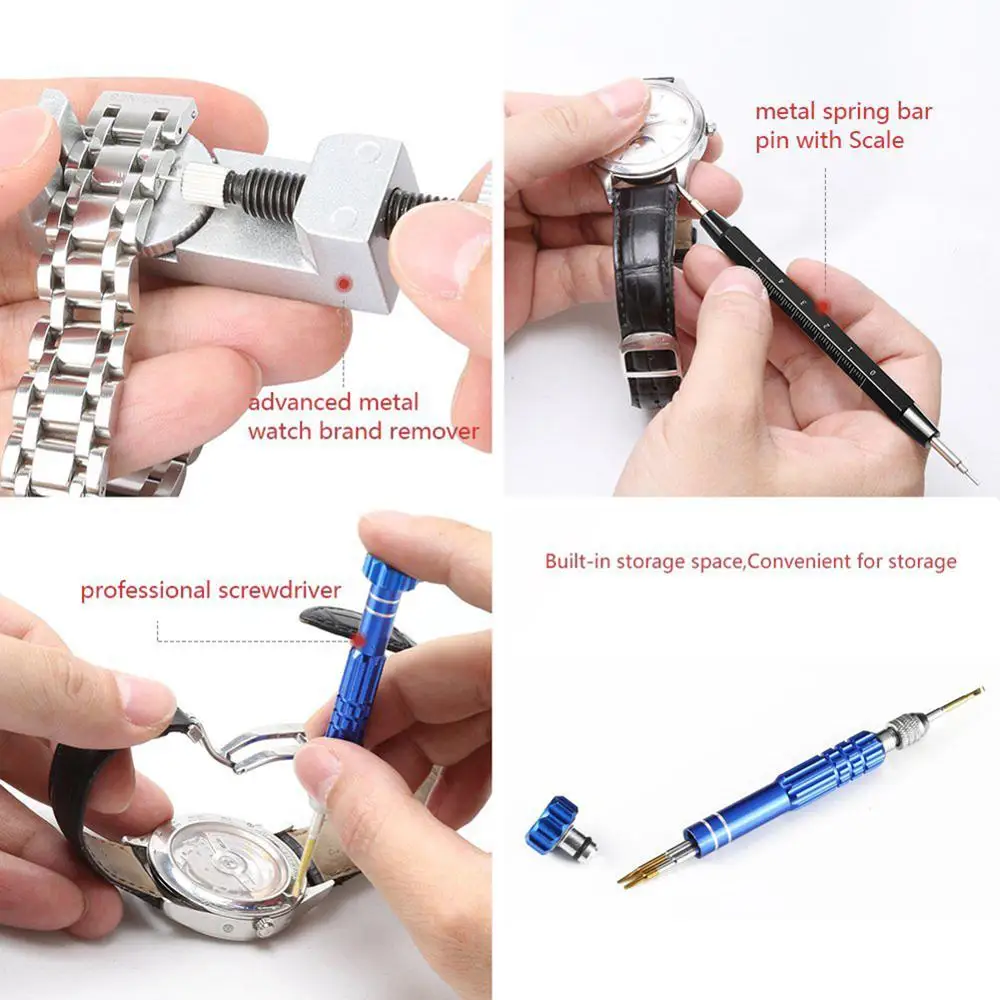 advanced metal watch brand remover

metal spring bar pin with Scale

professional screwdriver

Built-in storage space,Convenient for storage