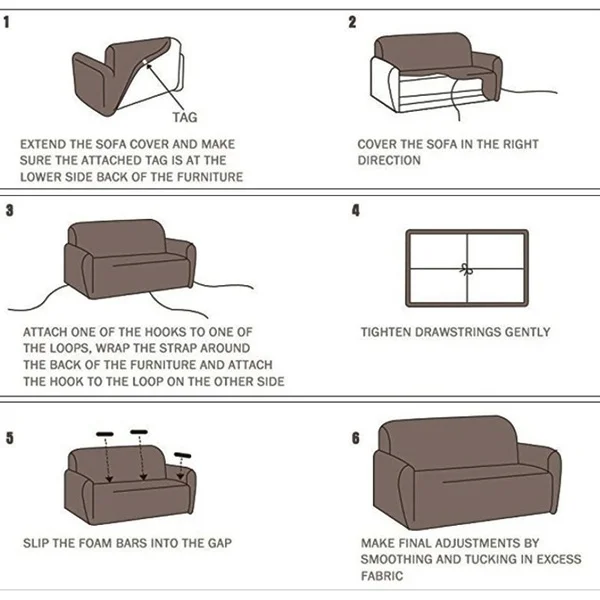 1

TAG

EXTEND THE SOFA COVER AND MAKE SURE THE ATTACHED TAG IS AT THE LOWER SIDE BACK OF THE FURNITURE

2

COVER THE SOFA IN THE RIGHT DIRECTION

3

ATTACH ONE OF THE HOOKS TO ONE OF THE LOOPS, WRAP THE STRAP AROUND THE BACK OF THE FURNITURE AND ATTACH THE HOOK TO THE LOOP ON THE OTHER SIDE

4

TIGHTEN DRAWSTRINGS GENTLY

5

SLIP THE FOAM BARS INTO THE GAP

6

MAKE FINAL ADJUSTMENTS BY SMOOTHING AND TUCKING IN EXCESS FABRIC