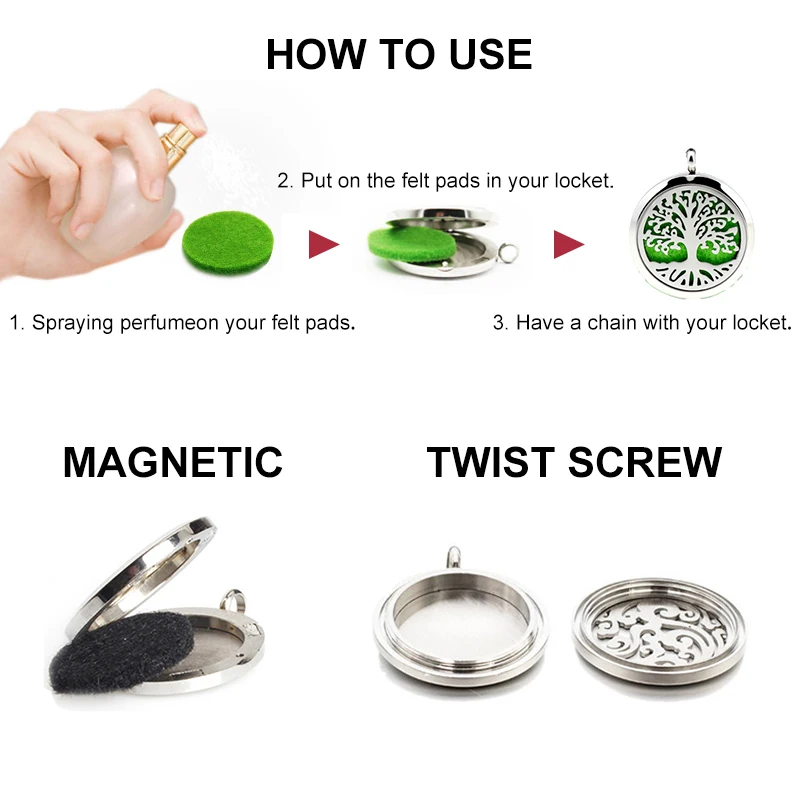 HOW TO USE

2. Put on the felt pads in your locket.

1. Spraying perfumeon your felt pads.

3. Have a chain with your locket.

MAGNETIC

TWIST SCREW