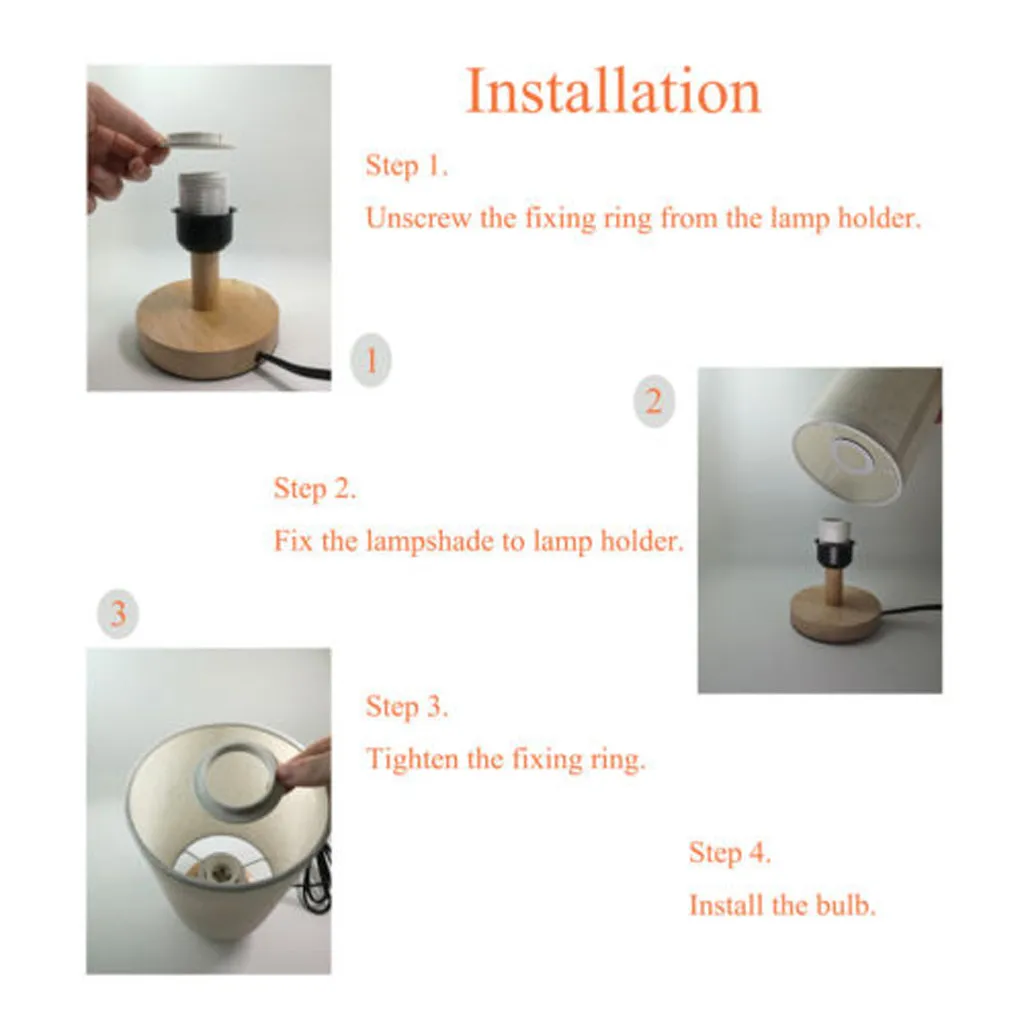 Installation

Step 1.

Unscrew the fixing ring from the lamp holder.

1

2

Step 2.

Fix the lampshade to lamp holder.

3

Step 3.

Tighten the fixing ring.

Step 4.

Install the bulb.