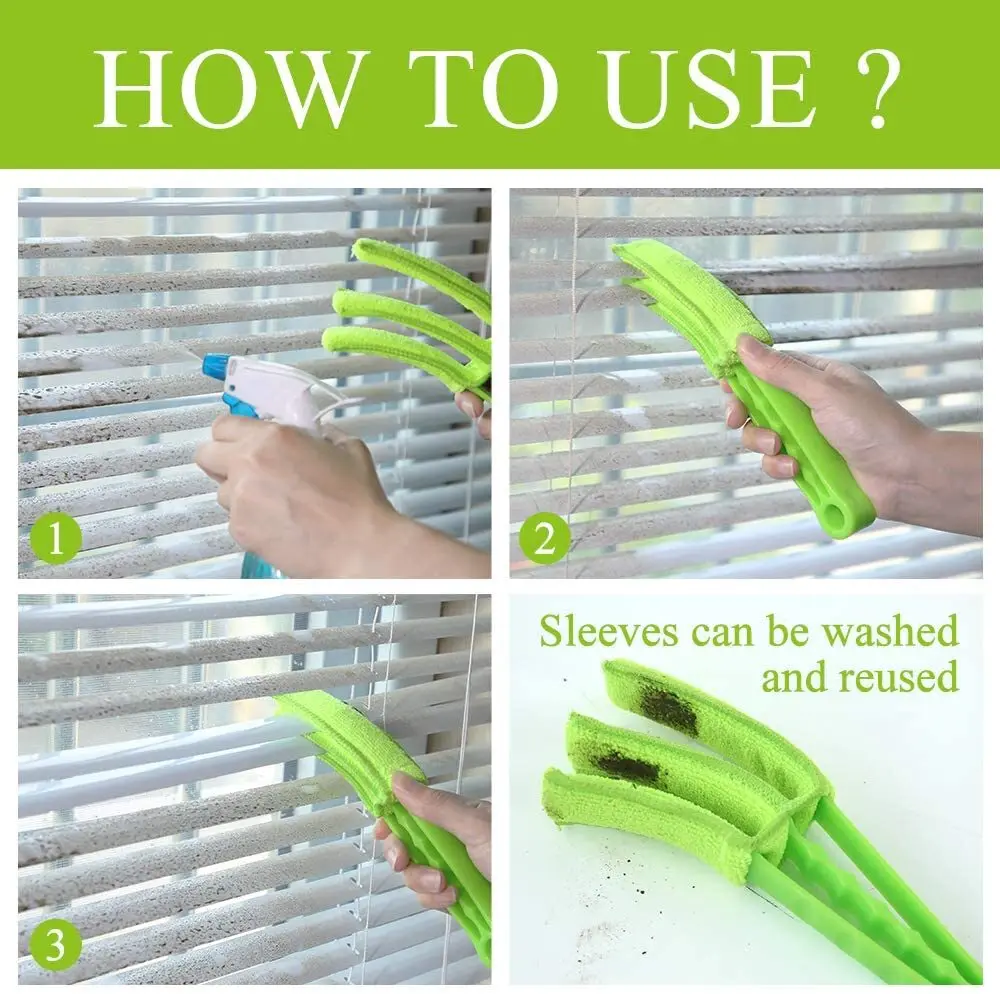 HOW TO USE ?

1

2

3

Sleeves can be washed and reused