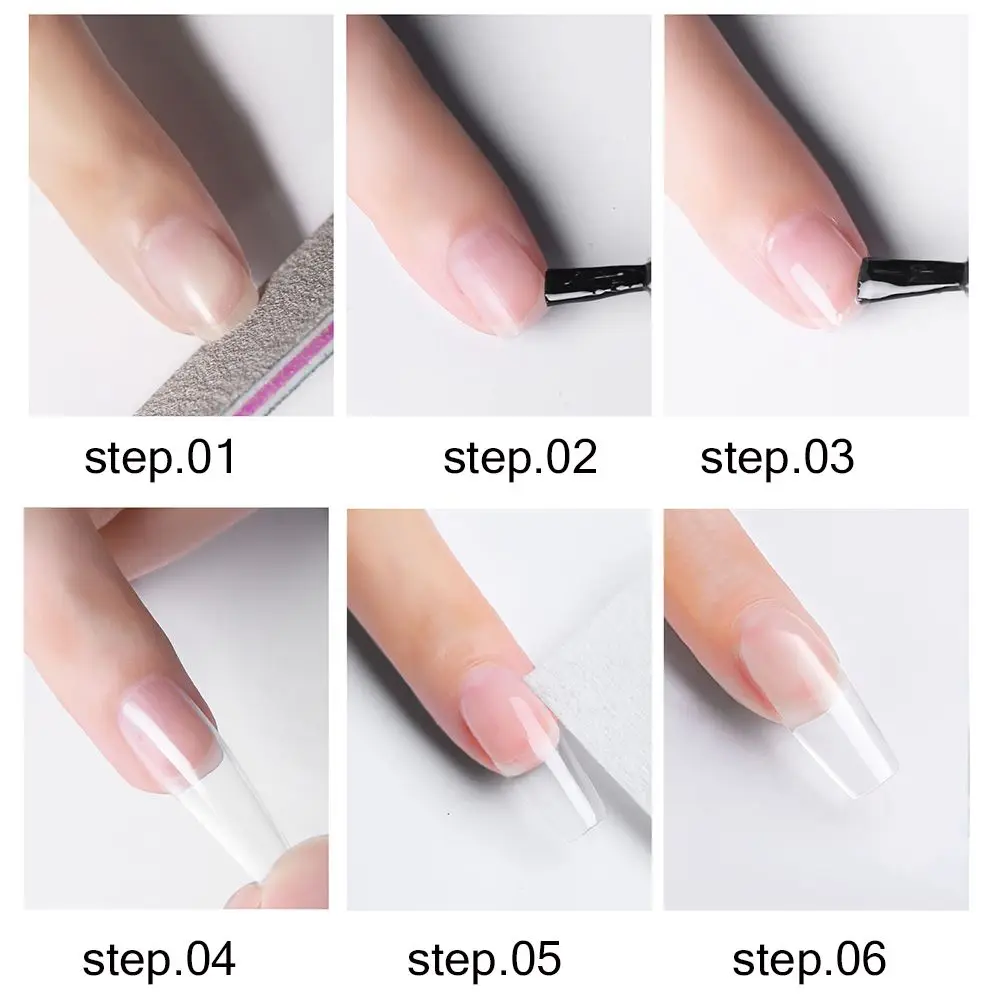 step.01

step.02

step.03

step.04

step.05

step.06