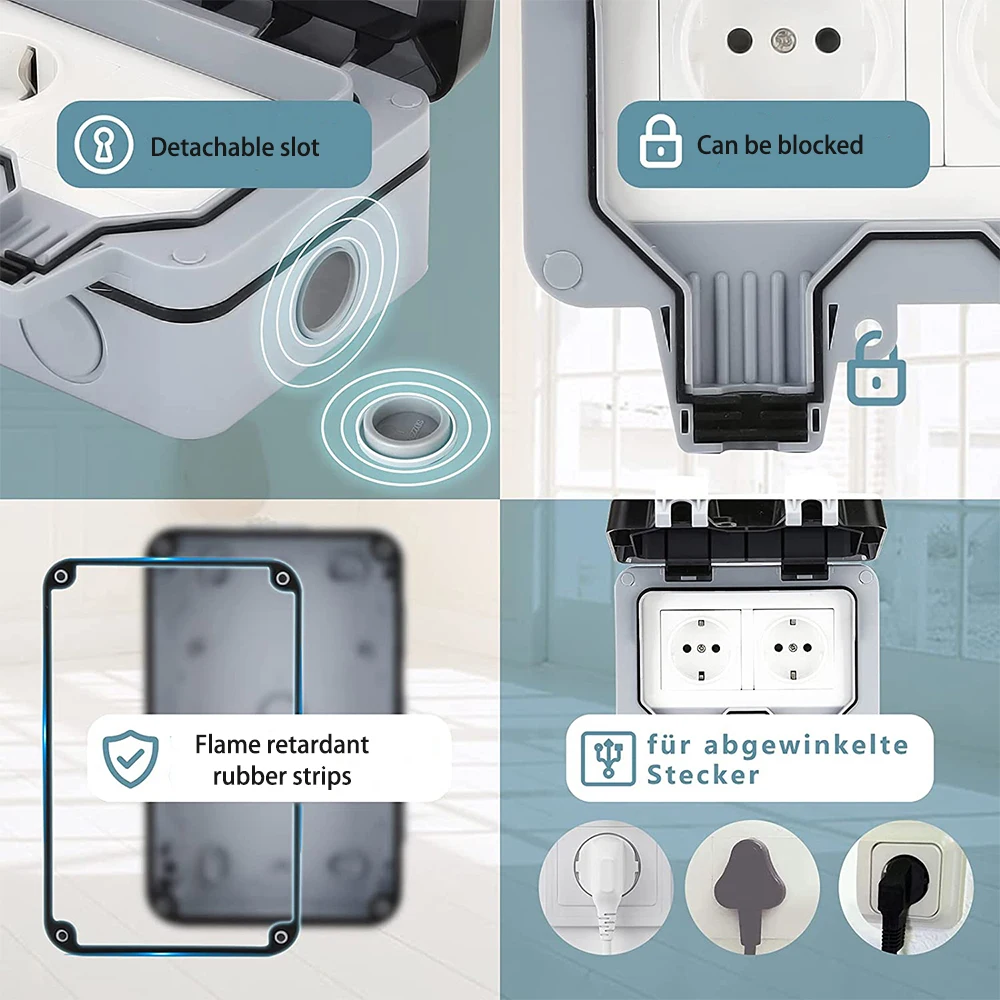 Detachable slot

Can be blocked

Flame retardant rubber strips

für abgewinkelte Stecker