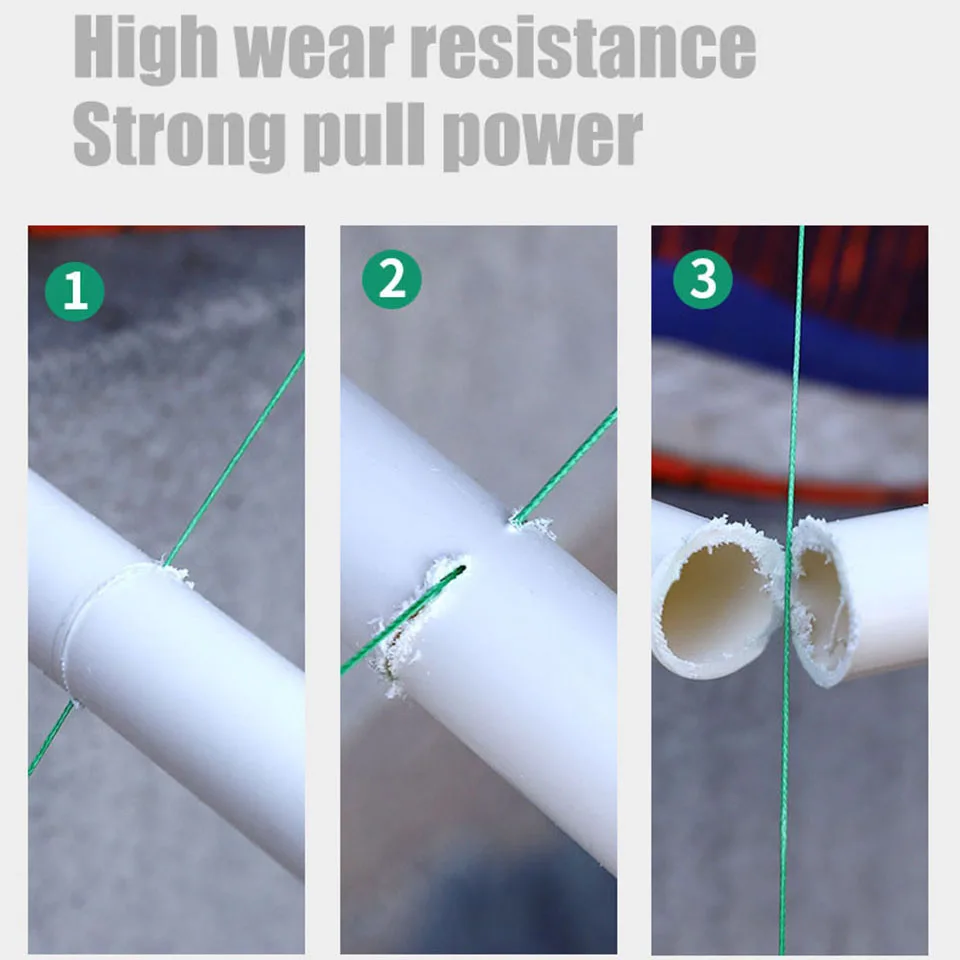 High wear resistance
Strong pull power

1

2

3