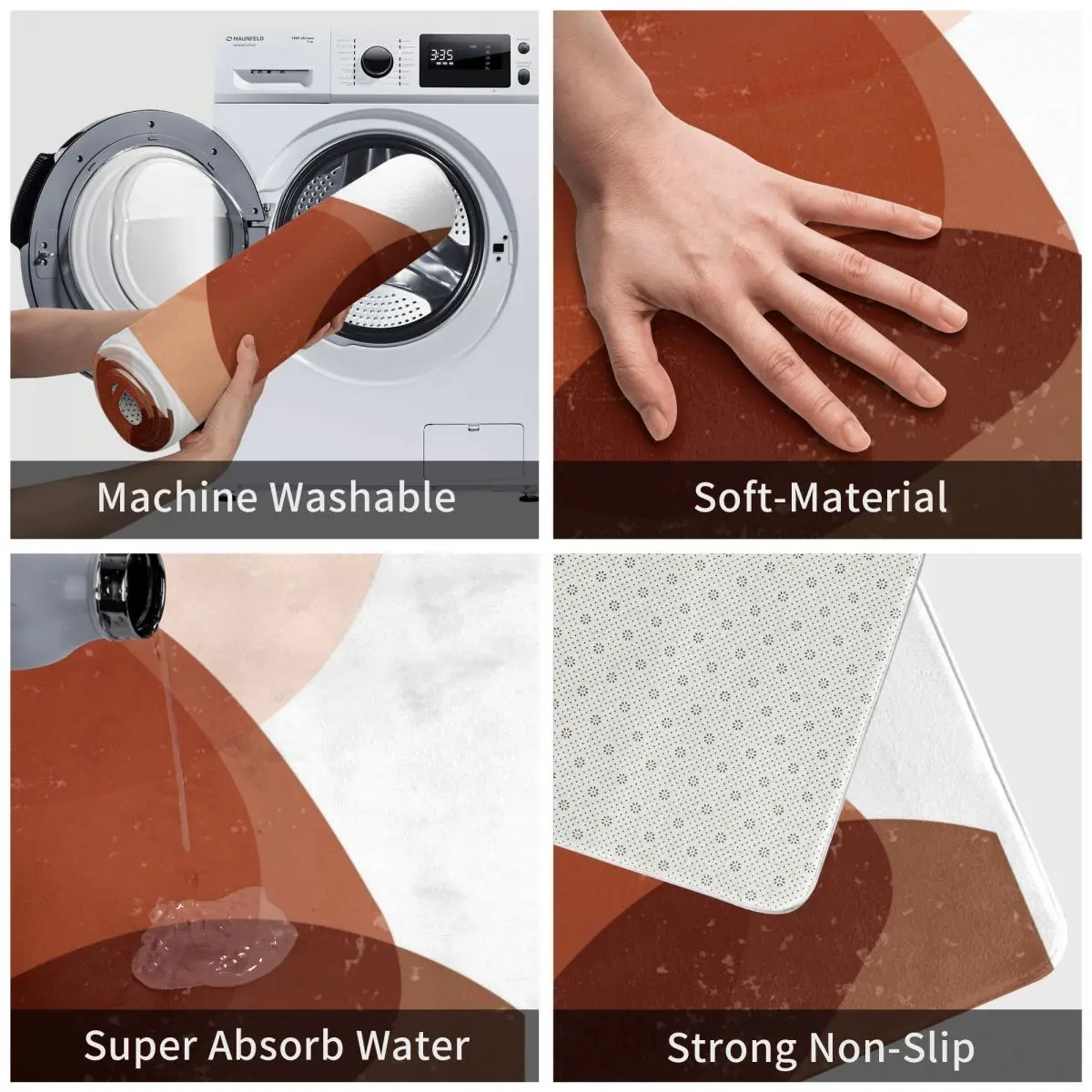 MAUNFELD

3:35

Machine Washable

Soft-Material

Super Absorb Water

Strong Non-Slip