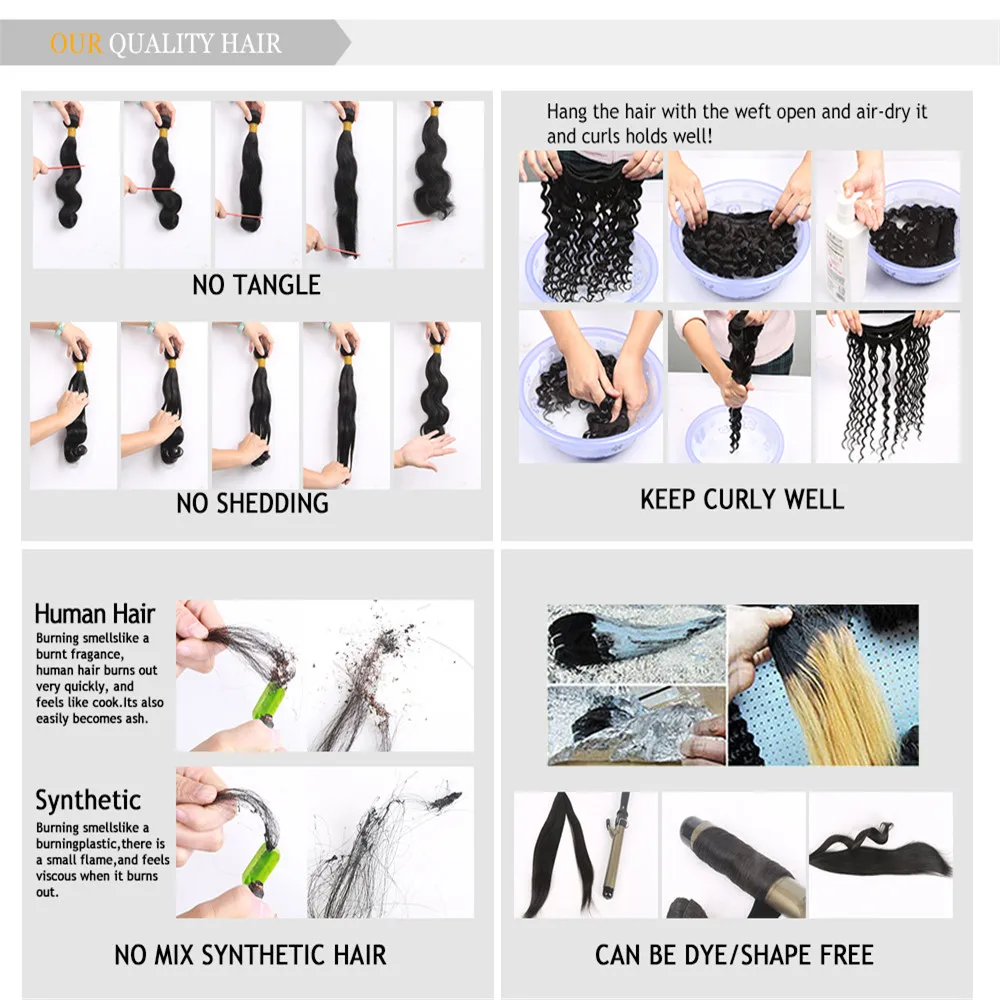 OUR QUALITY HAIR

NO TANGLE

NO SHEDDING

Hang the hair with the weft open and air-dry it and curls holds well!

KEEP CURLY WELL

Human Hair
Burning smellslike a burnt fragance, human hair burns out very quickly, and feels like cook.Its also easily becomes ash.

Synthetic
Burning smellslike a burningplastic,there is a small flame,and feels viscous when it burns out.

NO MIX SYNTHETIC HAIR

CAN BE DYE/SHAPE FREE