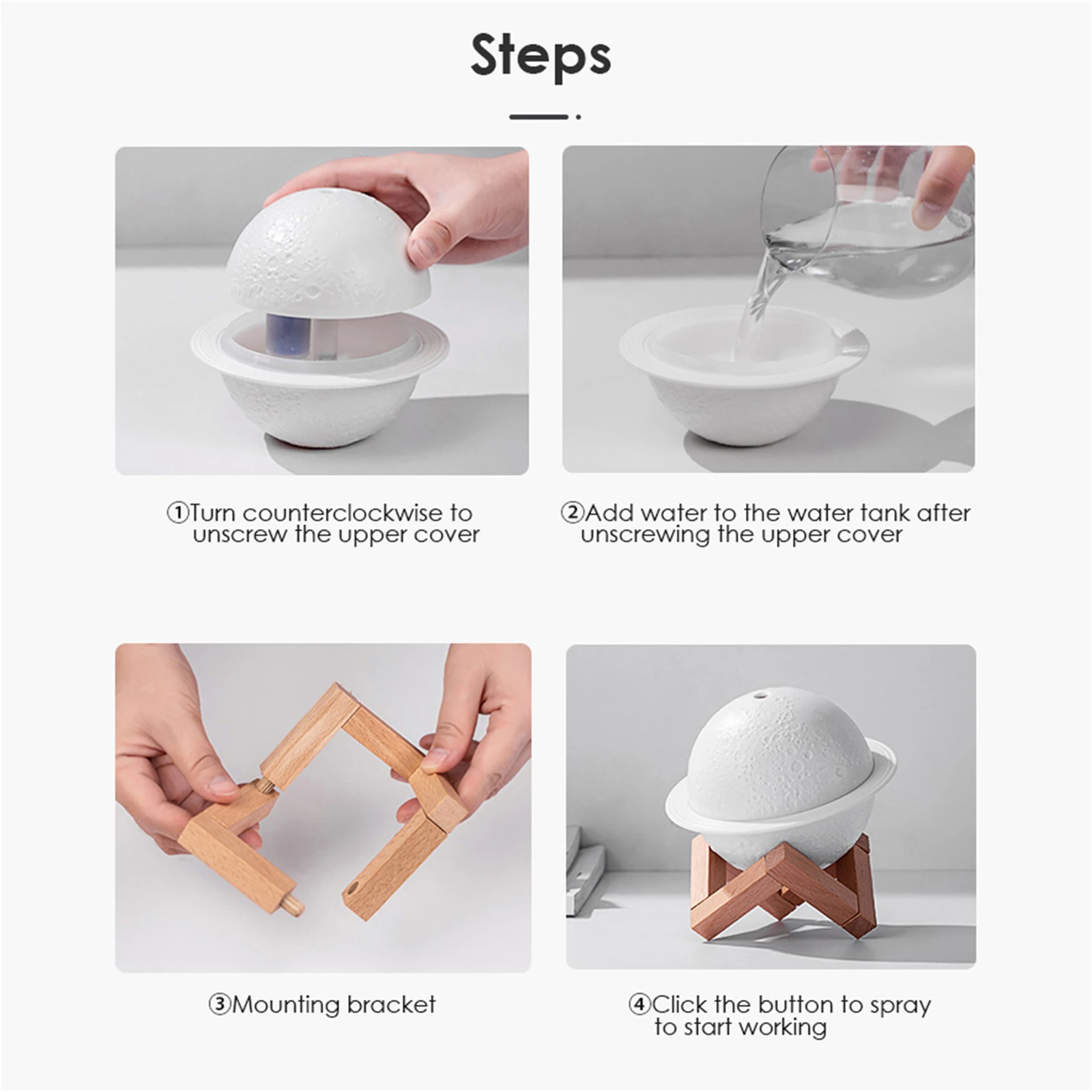 Steps

①Turn counterclockwise to unscrew the upper cover

②Add water to the water tank after unscrewing the upper cover

③Mounting bracket

④Click the button to spray to start working