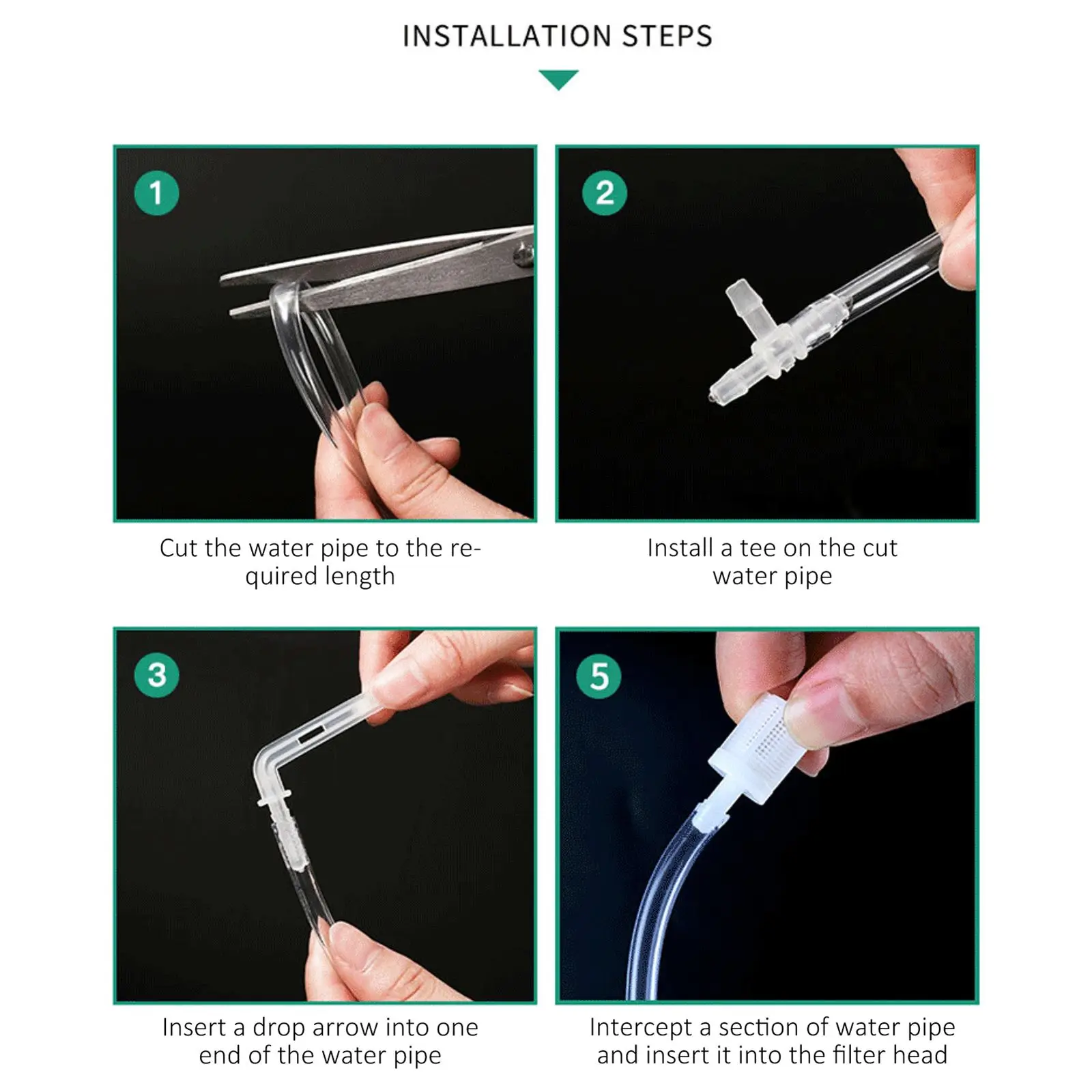 INSTALLATION STEPS

1

Cut the water pipe to the required length

2

Install a tee on the cut water pipe

3

Insert a drop arrow into one end of the water pipe

5

Intercept a section of water pipe and insert it into the filter head