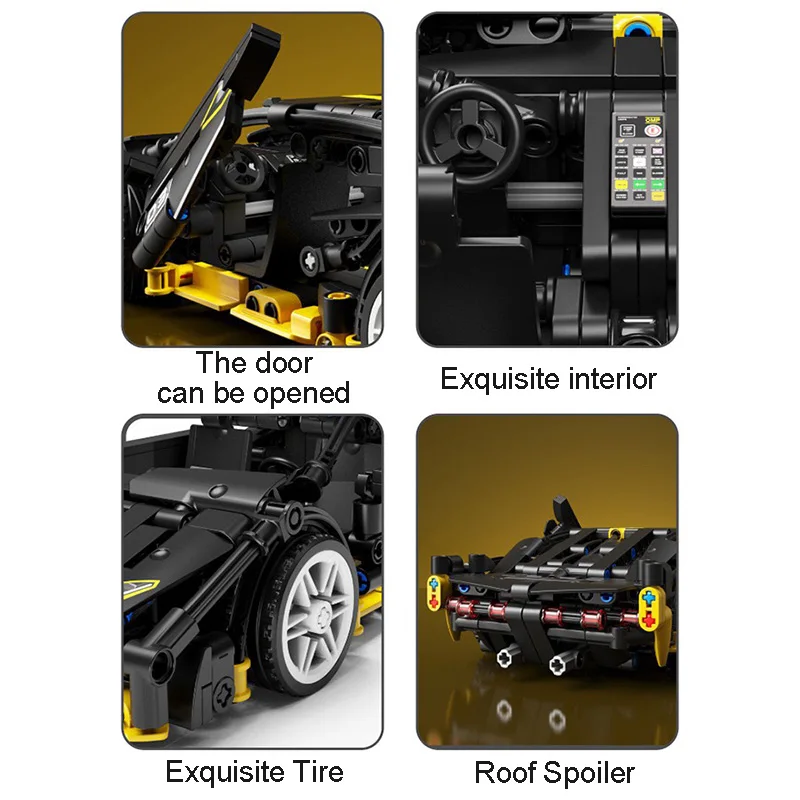 The door can be opened

Exquisite interior

Exquisite Tire

Roof Spoiler