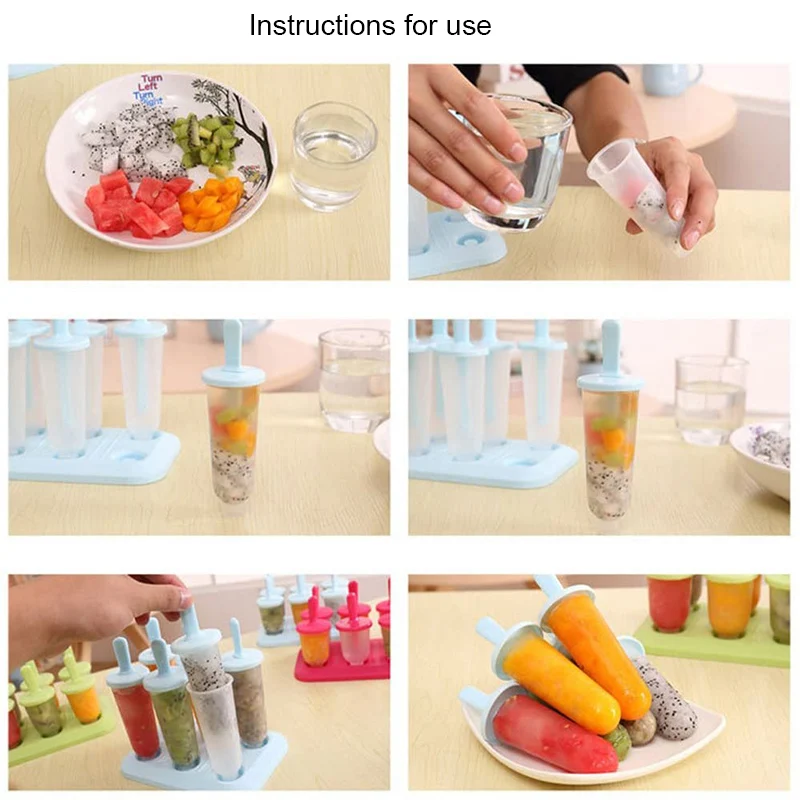 Instructions for use

Turn Left Turn Right