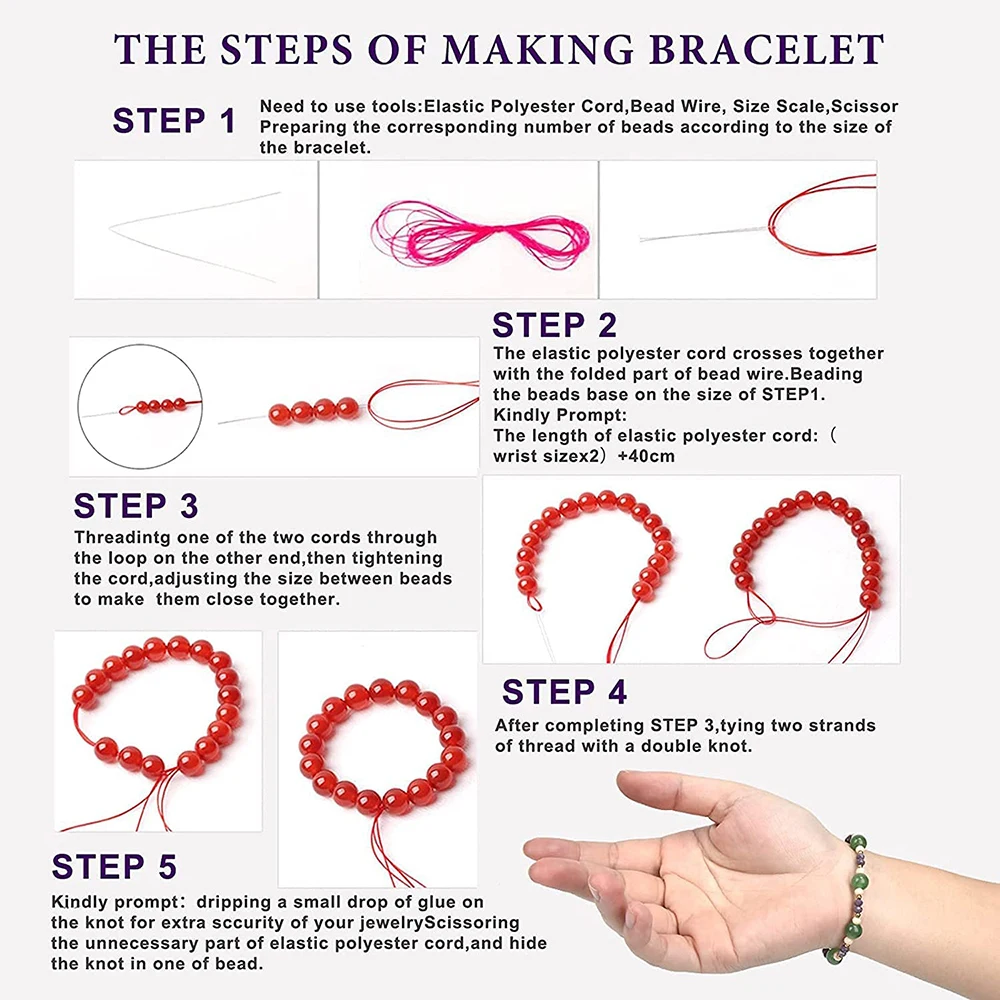 THE STEPS OF MAKING BRACELET

STEP 1

Need to use tools:Elastic Polyester Cord,Bead Wire, Size Scale,Scissor Preparing the corresponding number of beads according to the size of the bracelet.

STEP 2

The elastic polyester cord crosses together with the folded part of bead wire.Beading the beads base on the size of STEP1.
Kindly Prompt:
The length of elastic polyester cord:（wrist sizex2）+40cm

STEP 3

Threadintg one of the two cords through the loop on the other end,then tightening the cord,adjusting the size between beads to make them close together.

STEP 4

After completing STEP 3,tying two strands of thread with a double knot.

STEP 5

Kindly prompt：dripping a small drop of glue on the knot for extra sccurity of your jewelryScissoring the unnecessary part of elastic polyester cord,and hide the knot in one of bead.