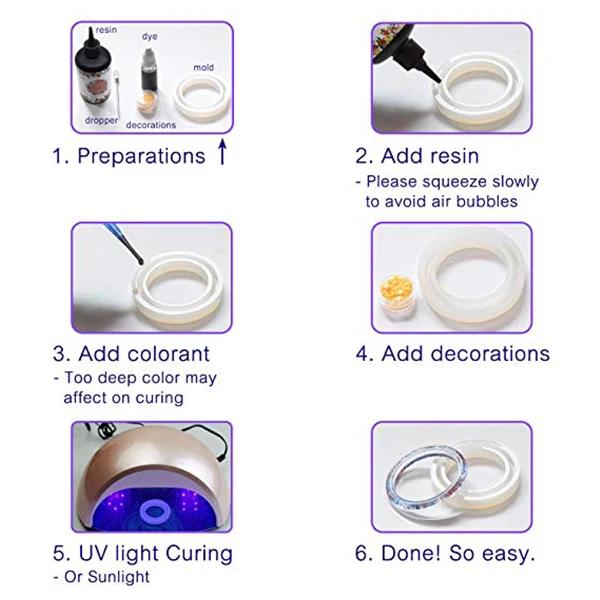 resin
dye
mold
dropper
decorations

1. Preparations ↑

2. Add resin
- Please squeeze slowly to avoid air bubbles

3. Add colorant
- Too deep color may affect on curing

4. Add decorations

5. UV light Curing
- Or Sunlight

6. Done! So easy.