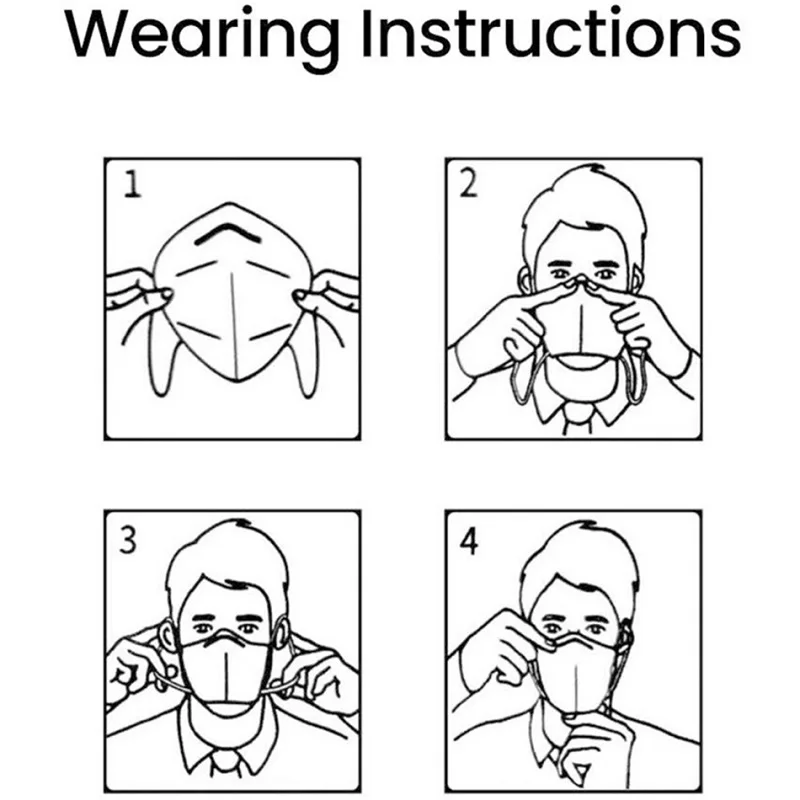 Wearing Instructions

1

2

3

4