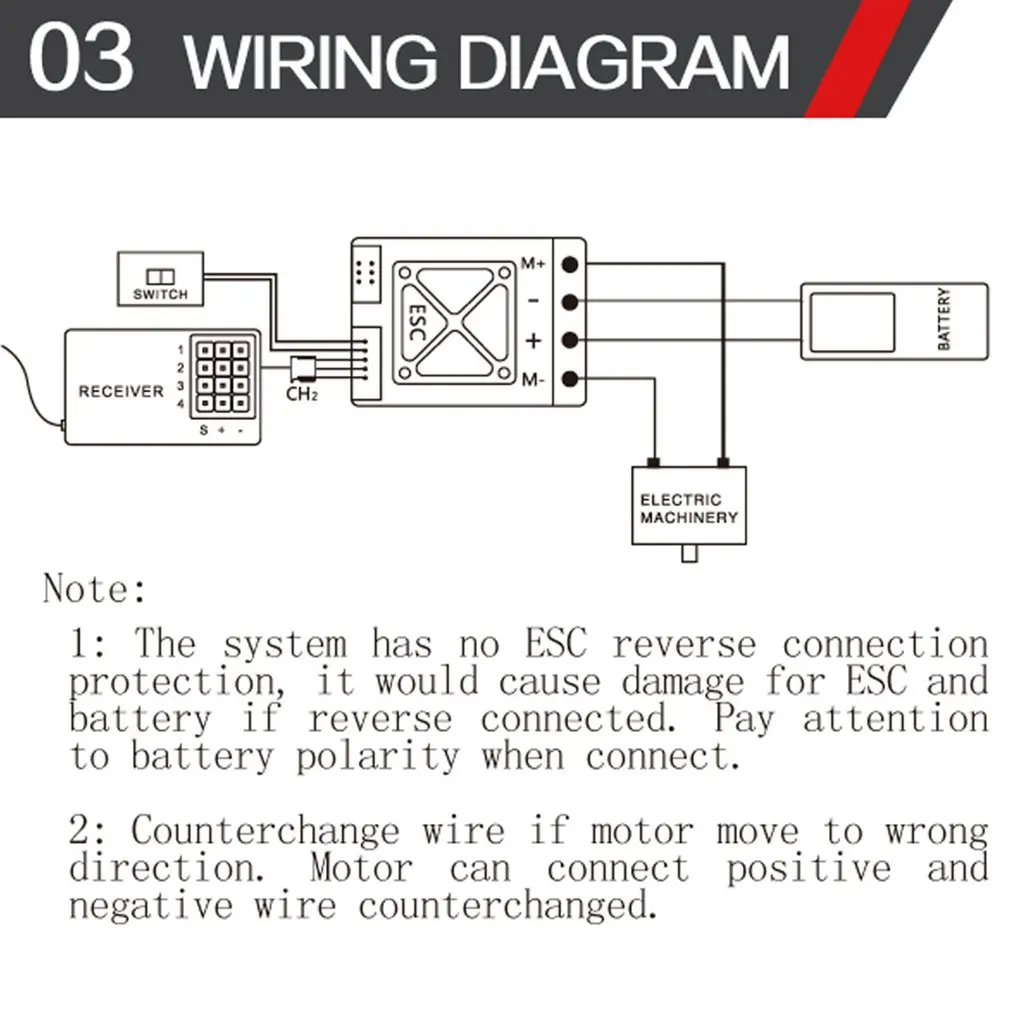 03 WIRING DIAGRAM

SWITCH

RECEIVER
1
2
3
4
S + -

CH2

ESC
M+
-
+
M-

BATTERY

ELECTRIC MACHINERY

Note:
1: The system has no ESC reverse connection protection, it would cause damage for ESC and battery if reverse connected. Pay attention to battery polarity when connect.

2: Counterchange wire if motor move to wrong direction. Motor can connect positive and negative wire counterchanged.